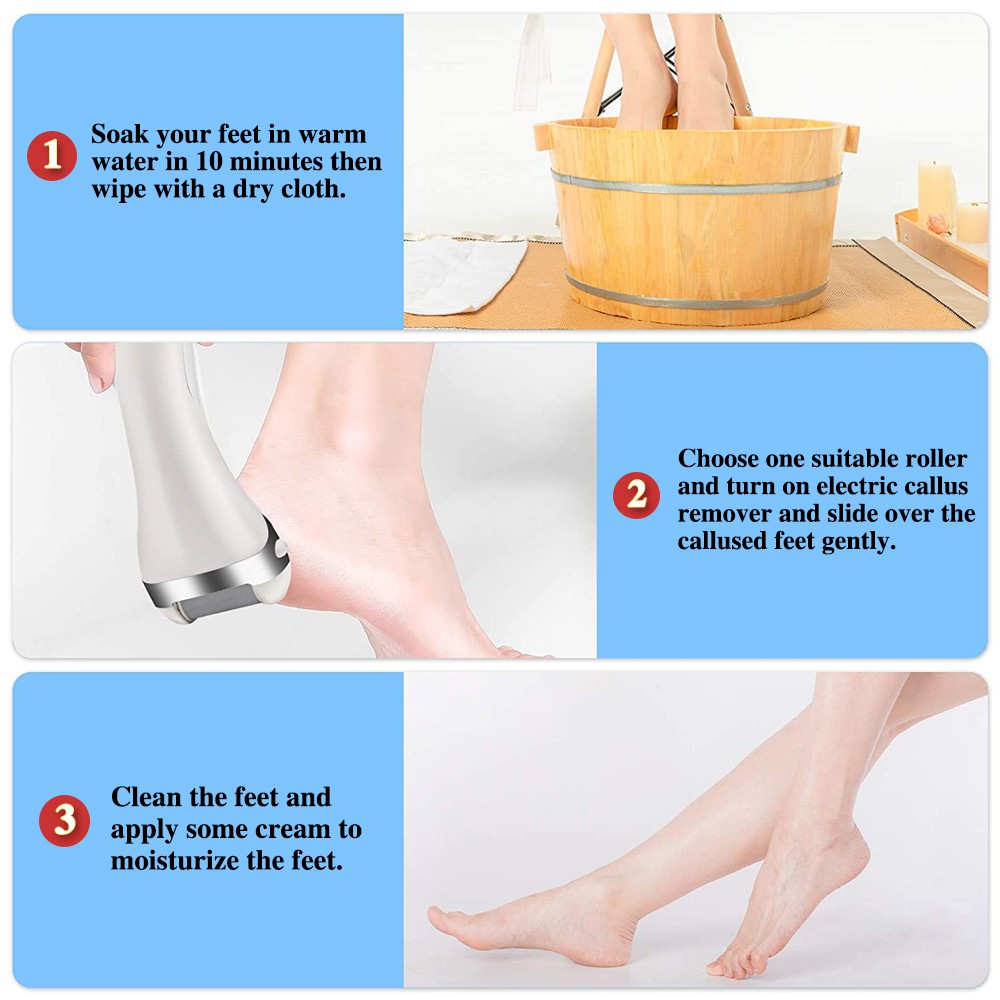 1 Soak your feet in warm water in 10 minutes then wipe with a dry cloth.

2 Choose one suitable roller and turn on electric callus remover and slide over the callused feet gently.

3 Clean the feet and apply some cream to moisturize the feet.