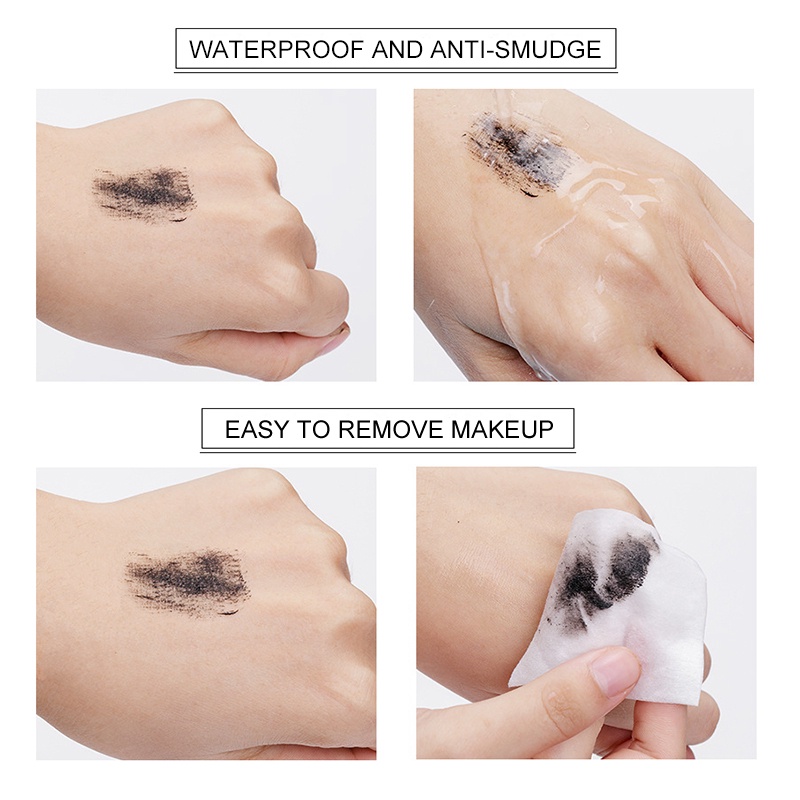 WATERPROOF AND ANTI-SMUDGE

EASY TO REMOVE MAKEUP