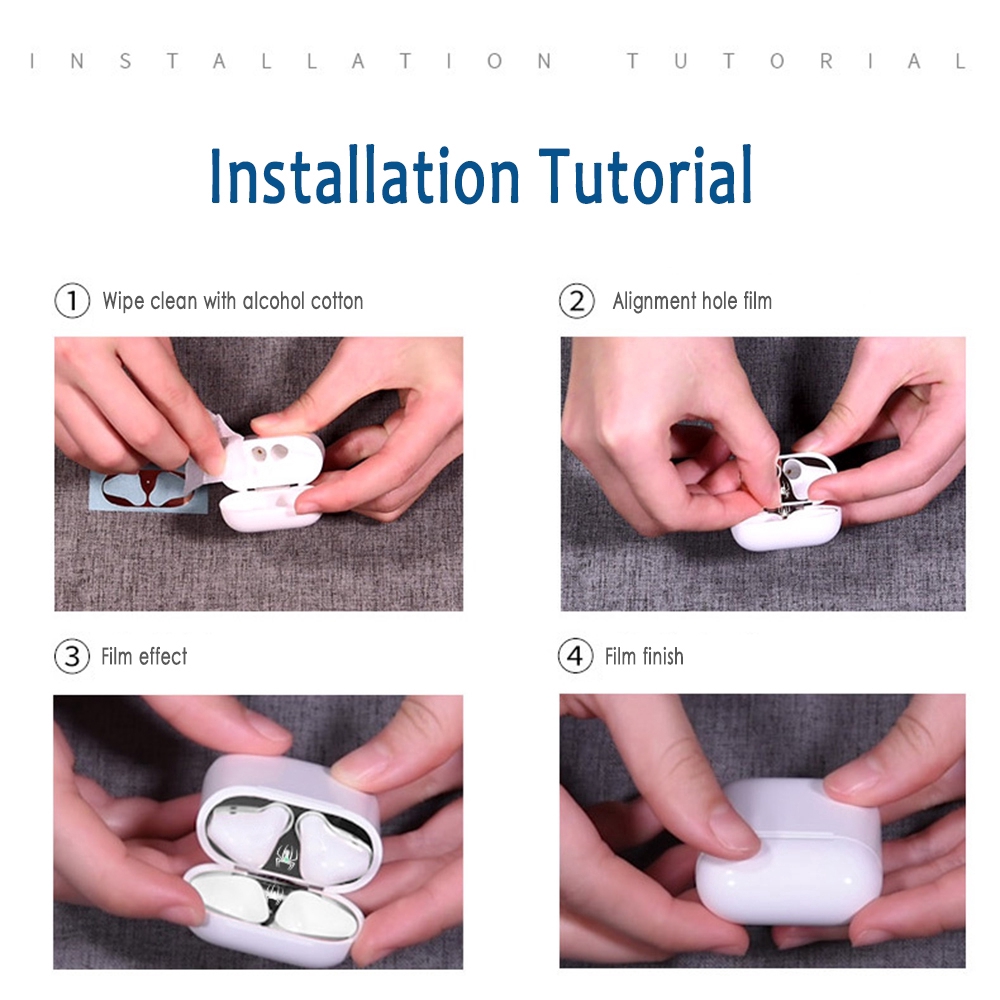 INSTALLATION TUTORIAL

Installation Tutorial

① Wipe clean with alcohol cotton

② Alignment hole film

③ Film effect

④ Film finish