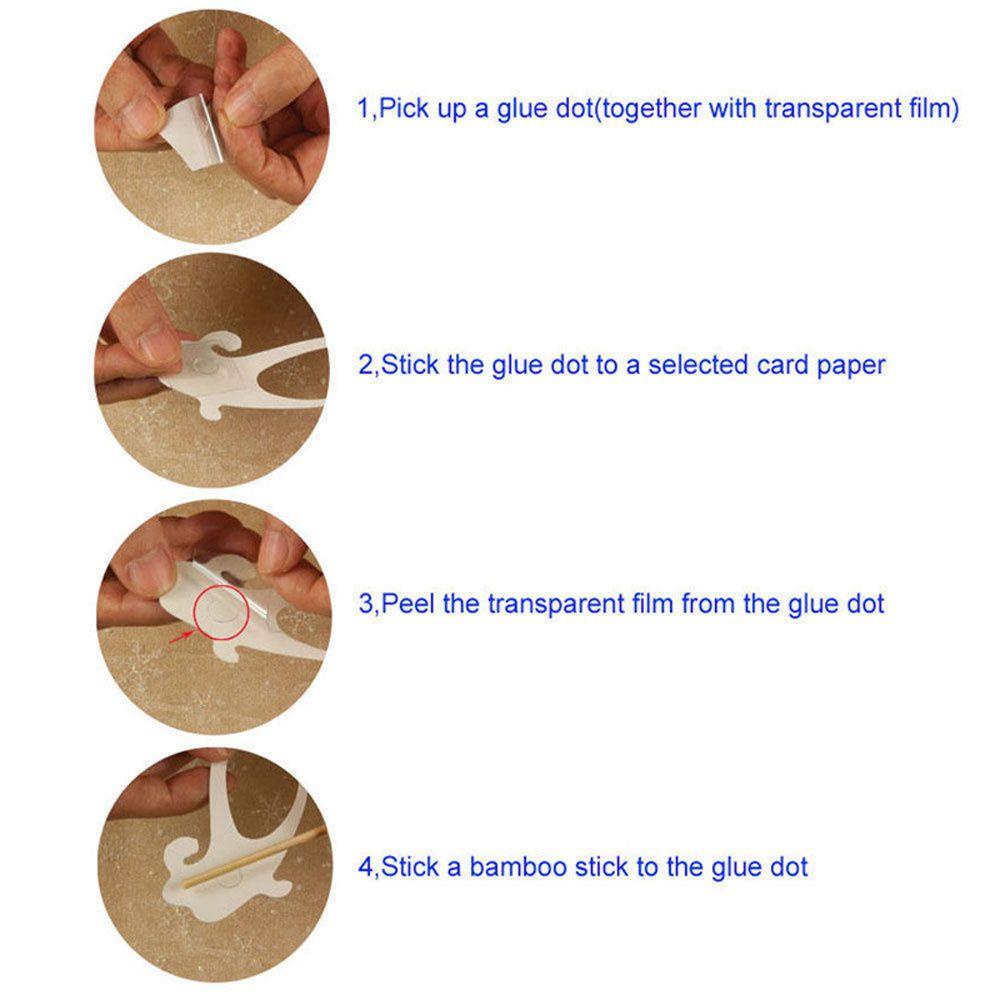 1,Pick up a glue dot(together with transparent film)

2,Stick the glue dot to a selected card paper

3,Peel the transparent film from the glue dot

4,Stick a bamboo stick to the glue dot