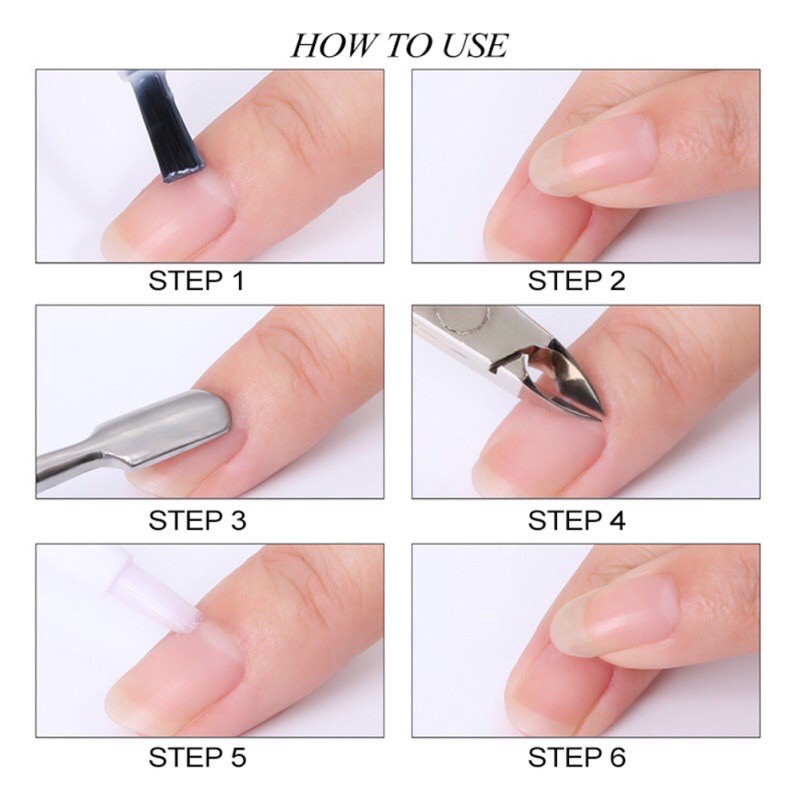 HOW TO USE

STEP 1

STEP 2

STEP 3

STEP 4

STEP 5

STEP 6