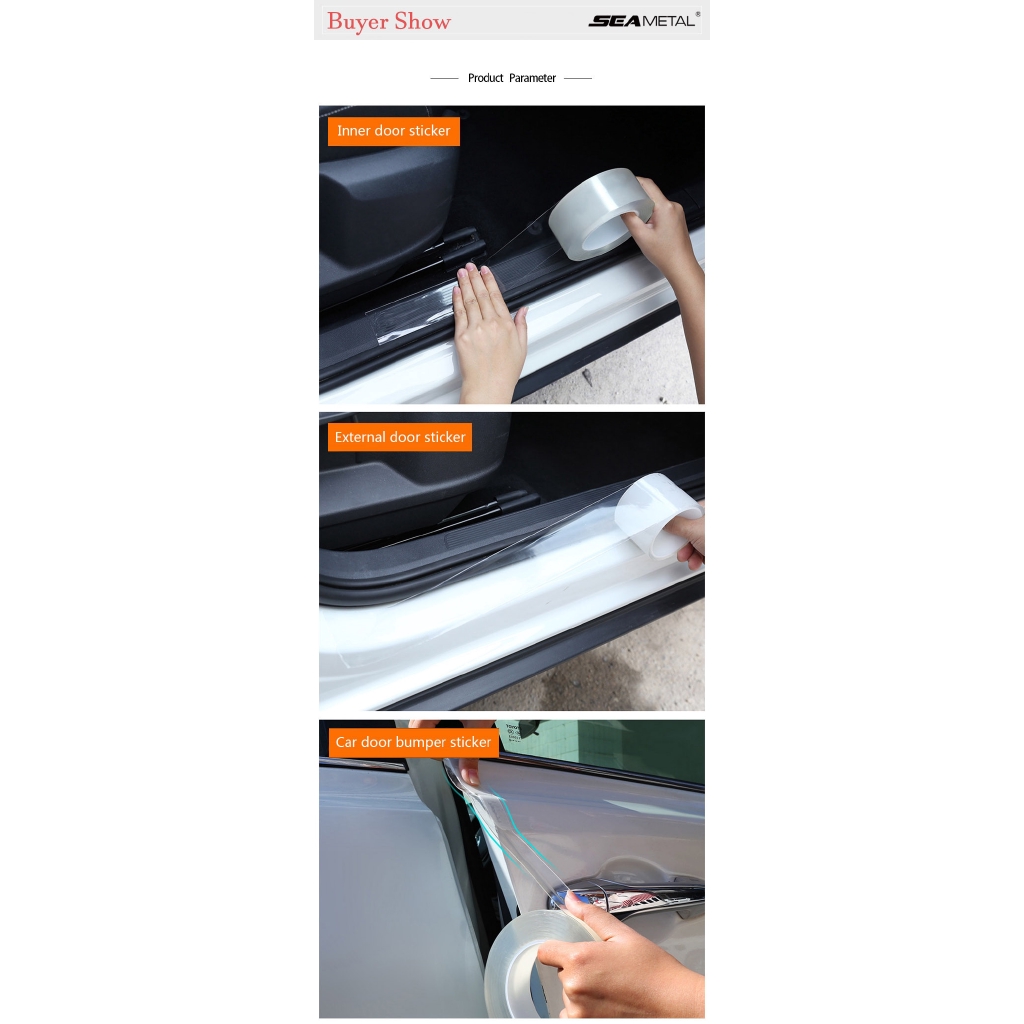 Buyer Show

SEAMETAL®

Product Parameter

Inner door sticker

External door sticker

Car door bumper sticker