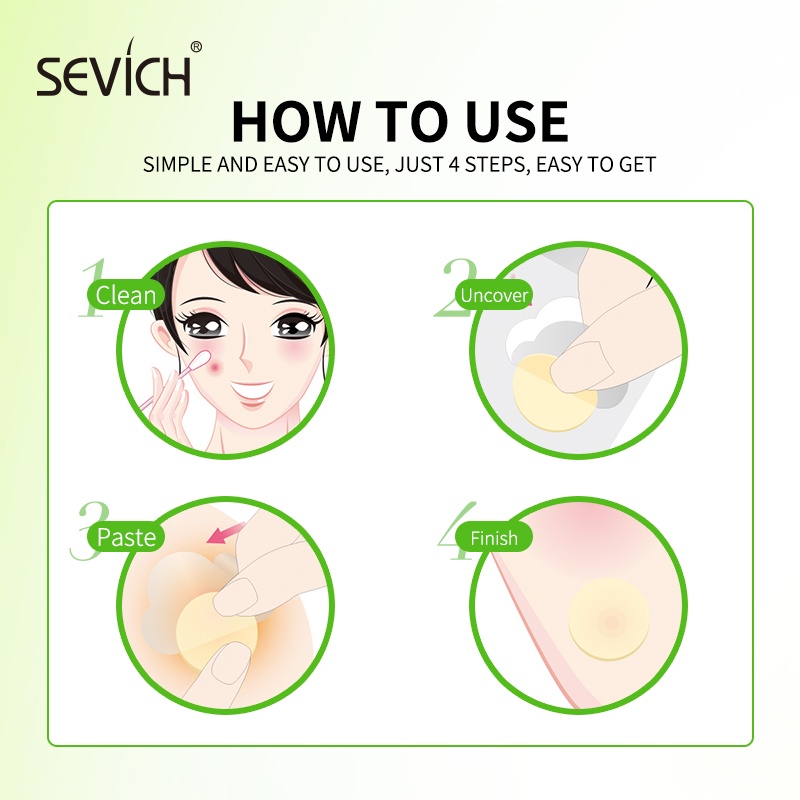 SEVICH®

HOW TO USE

SIMPLE AND EASY TO USE, JUST 4 STEPS, EASY TO GET

1 Clean

2 Uncover

3 Paste

4 Finish