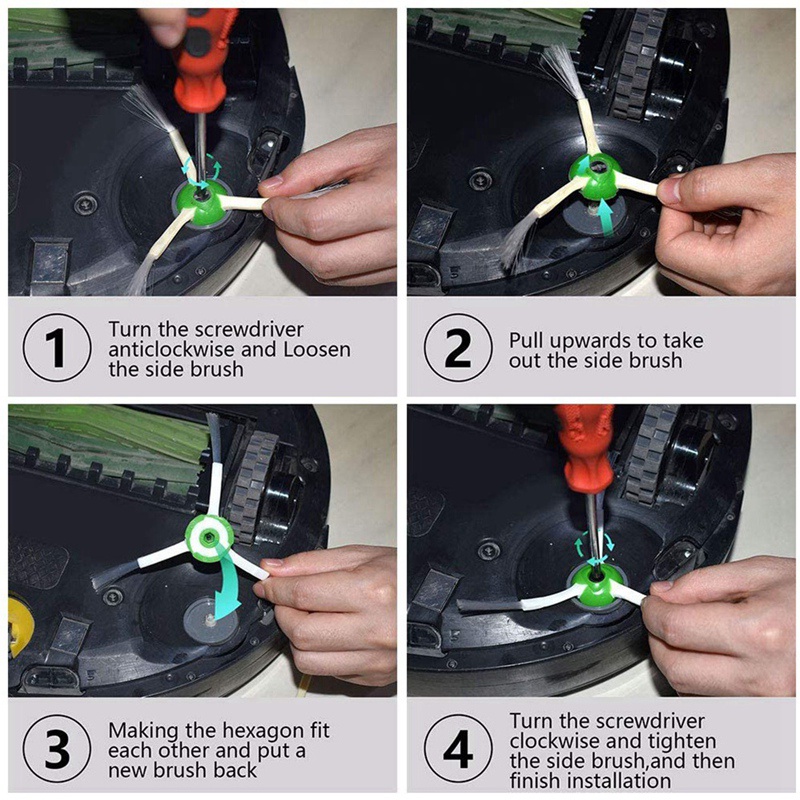 1 Turn the screwdriver anticlockwise and Loosen the side brush

2 Pull upwards to take out the side brush

3 Making the hexagon fit each other and put a new brush back

4 Turn the screwdriver clockwise and tighten the side brush,and then finish installation