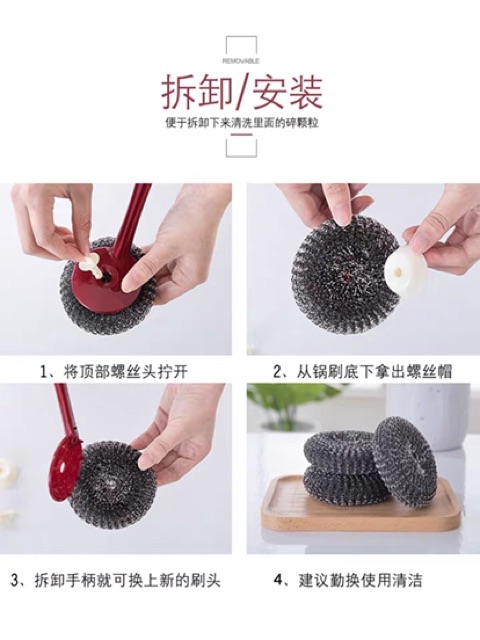 REMOVABLE

拆卸/安装

便于拆卸下来清洗里面的碎颗粒

1、将顶部螺丝头拧开

2、从锅刷底下拿出螺丝帽

3、拆卸手柄就可换上新的刷头

4、建议勤换使用清洁