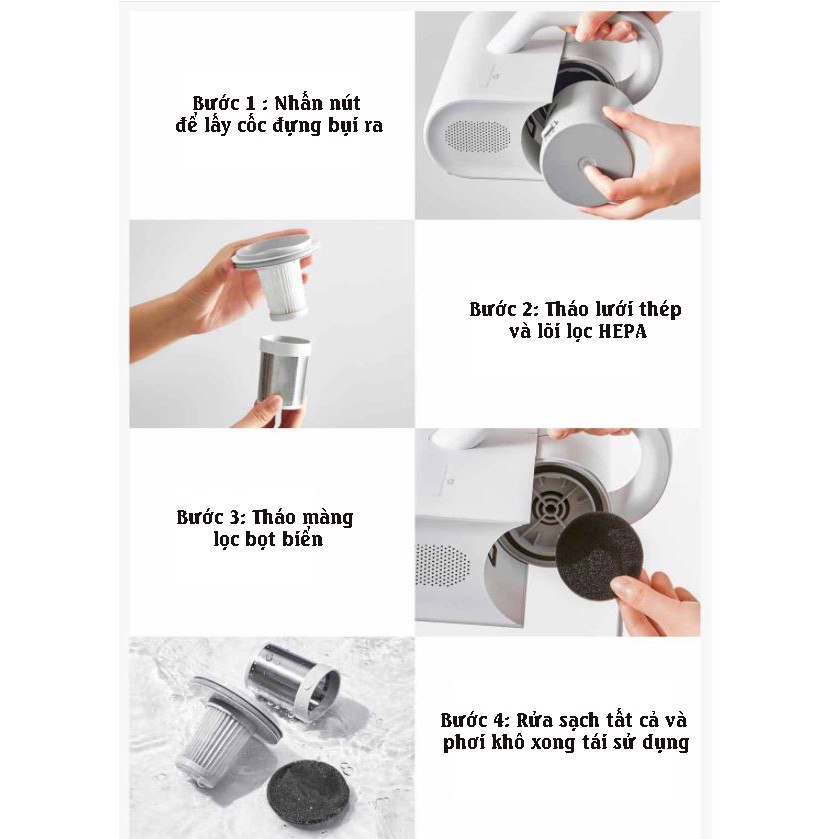 Bước 1 : Nhấn nút để lấy cốc đựng bụi ra

Bước 2: Tháo lưới thép và lõi lọc HEPA

Bước 3: Tháo màng lọc bọt biển

Bước 4: Rửa sạch tất cả và phơi khô xong tái sử dụng