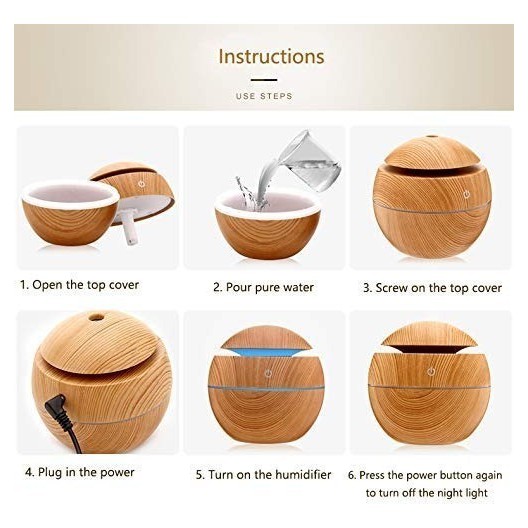 Instructions

USE STEPS

1. Open the top cover

2. Pour pure water

3. Screw on the top cover

4. Plug in the power

5. Turn on the humidifier

6. Press the power button again to turn off the night light