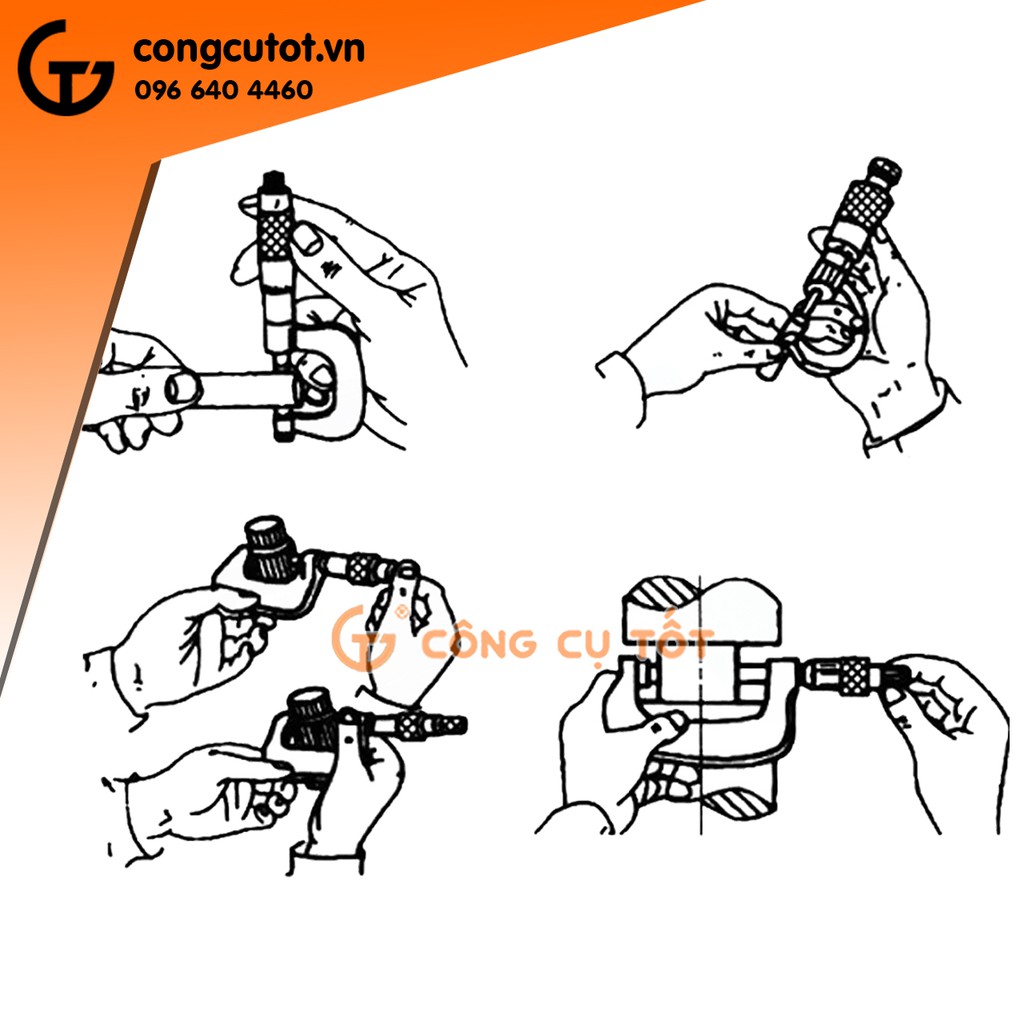 congcutot.vn
096 640 4460

CÔNG CỤ TỐT