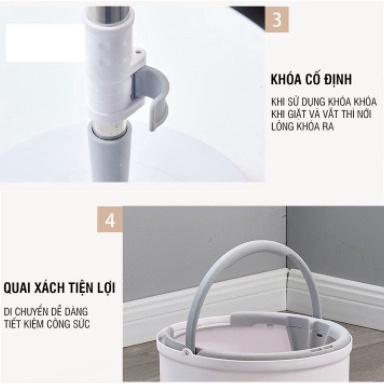 3

KHÓA CỐ ĐỊNH

KHI SỬ DỤNG KHÓA KHÓA KHI GIẶT VÀ VẮT THÌ NỚI LỎNG KHÓA RA

4

QUAI XÁCH TIỆN LỢI

DI CHUYỂN DỄ DÀNG TIẾT KIỆM CÔNG SỨC