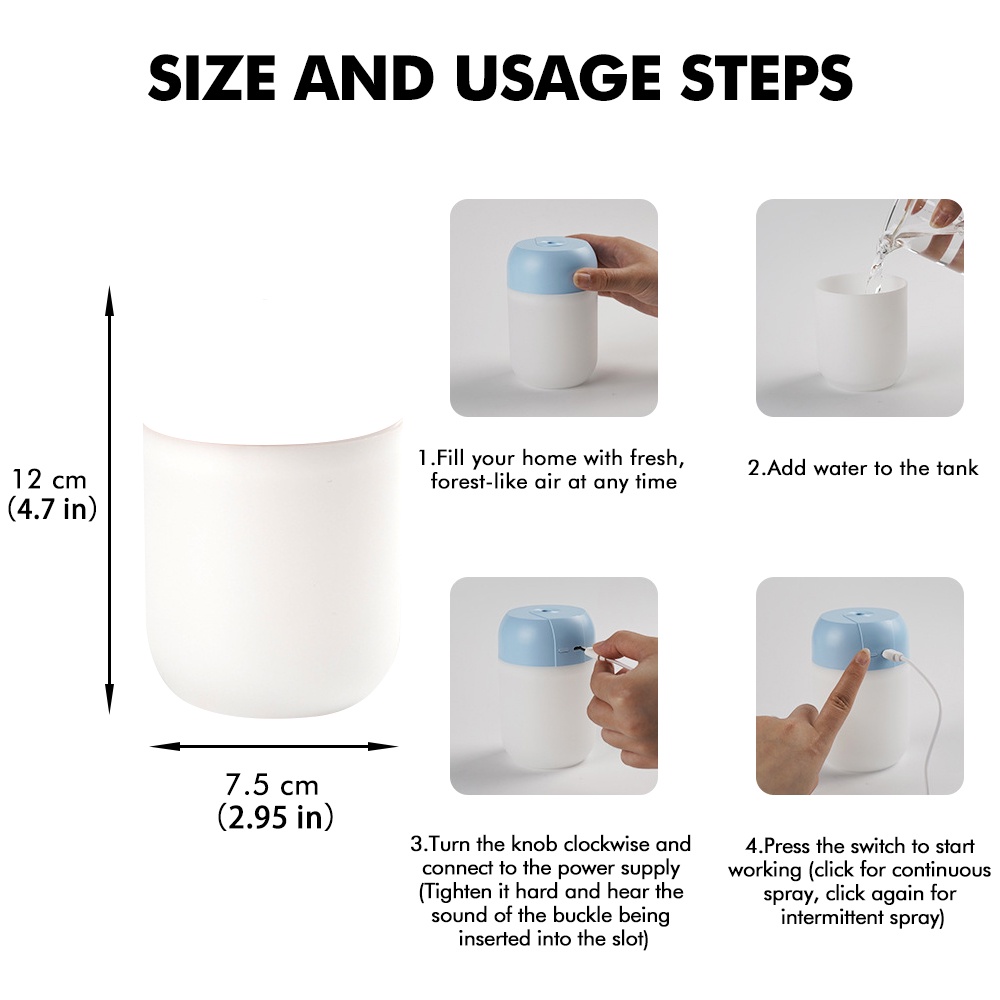 SIZE AND USAGE STEPS

12 cm
(4.7 in)

7.5 cm
(2.95 in)

1.Fill your home with fresh, forest-like air at any time

2.Add water to the tank

3.Turn the knob clockwise and connect to the power supply (Tighten it hard and hear the sound of the buckle being inserted into the slot)

4.Press the switch to start working (click for continuous spray, click again for intermittent spray)