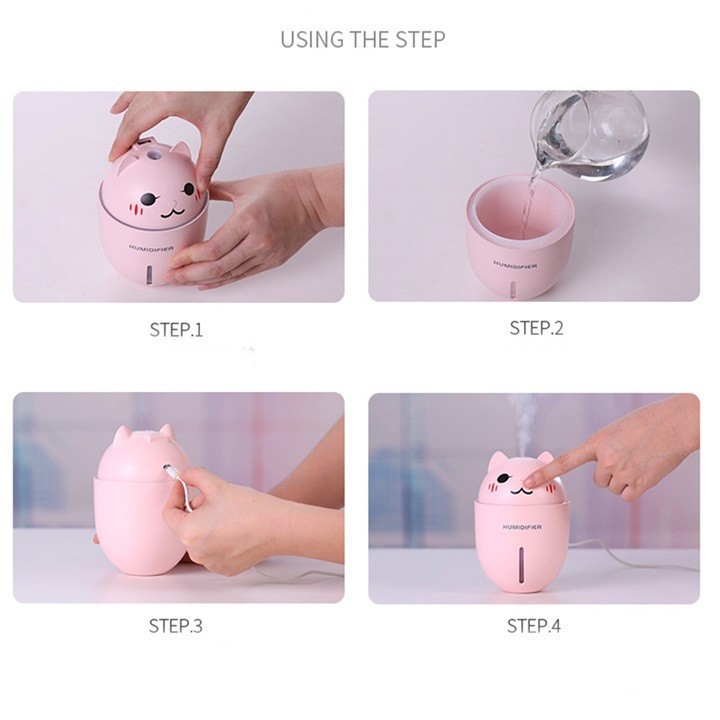 USING THE STEP

HUMIDIFIER

STEP.1

HUMIDIFIER

STEP.2

STEP.3

HUMIDIFIER

STEP.4