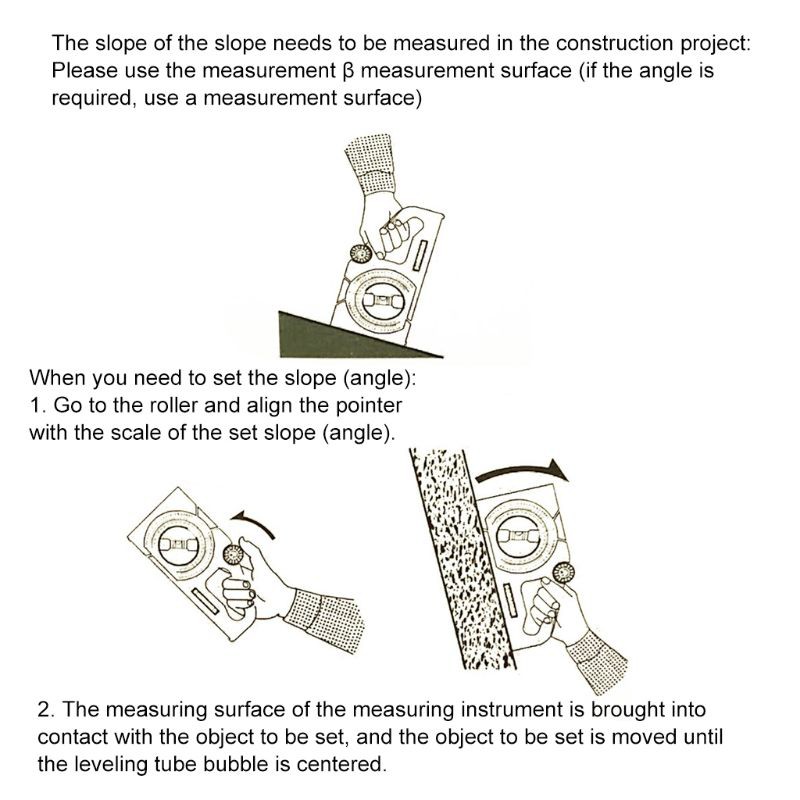 The slope of the slope needs to be measured in the construction project: Please use the measurement β measurement surface (if the angle is required, use a measurement surface)

When you need to set the slope (angle):
1. Go to the roller and align the pointer with the scale of the set slope (angle).

2. The measuring surface of the measuring instrument is brought into contact with the object to be set, and the object to be set is moved until the leveling tube bubble is centered.