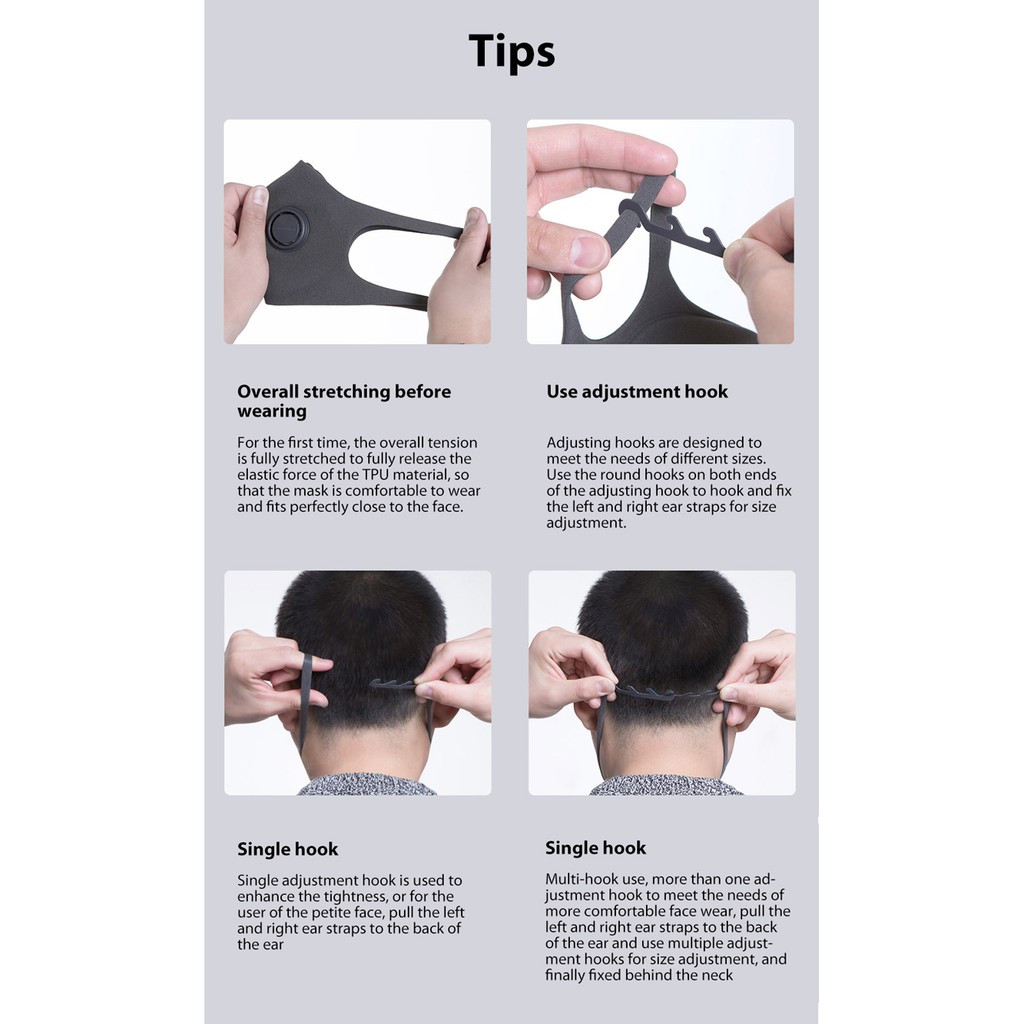 Tips

Overall stretching before wearing

For the first time, the overall tension is fully stretched to fully release the elastic force of the TPU material, so that the mask is comfortable to wear and fits perfectly close to the face.

Use adjustment hook

Adjusting hooks are designed to meet the needs of different sizes. Use the round hooks on both ends of the adjusting hook to hook and fix the left and right ear straps for size adjustment.

Single hook

Single adjustment hook is used to enhance the tightness, or for the user of the petite face, pull the left and right ear straps to the back of the ear

Single hook

Multi-hook use, more than one adjustment hook to meet the needs of more comfortable face wear, pull the left and right ear straps to the back of the ear and use multiple adjustment hooks for size adjustment, and finally fixed behind the neck