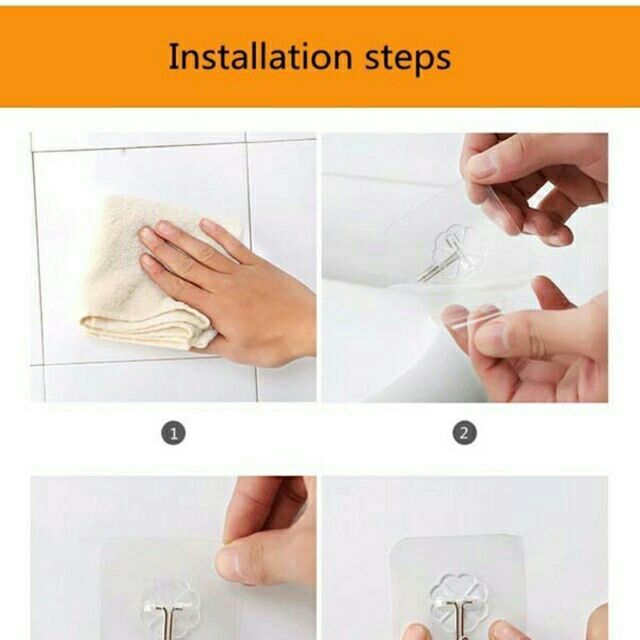 Installation steps

1

2