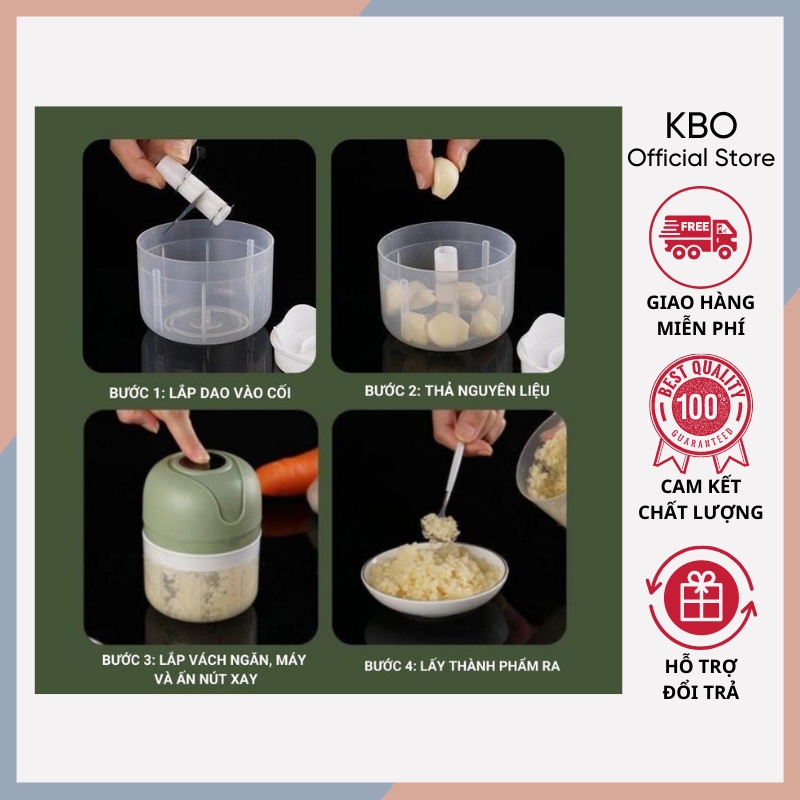 BƯỚC 1: LẮP DAO VÀO CỐI

BƯỚC 2: THẢ NGUYÊN LIỆU

BƯỚC 3: LẮP VÁCH NGĂN, MÁY VÀ ẤN NÚT XAY

BƯỚC 4: LẤY THÀNH PHẨM RA

KBO
Official Store

FREE

GIAO HÀNG MIỄN PHÍ

BEST QUALITY
100%
GUARANTEED

CAM KẾT CHẤT LƯỢNG

HỖ TRỢ ĐỔI TRẢ