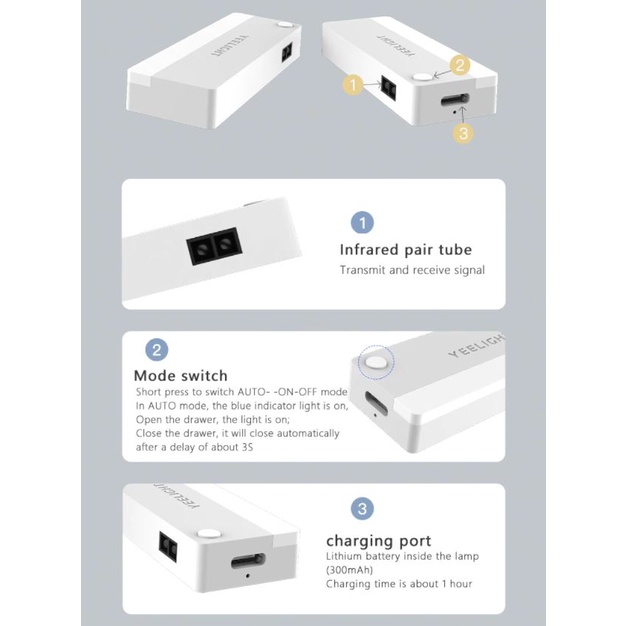 YEELIGHT

YEELIGHT

1
2
3

1
Infrared pair tube
Transmit and receive signal

2
Mode switch
Short press to switch AUTO- -ON-OFF mode
In AUTO mode, the blue indicator light is on,
Open the drawer, the light is on;
Close the drawer, it will close automatically after a delay of about 3S

YEELIGH

YEELIGHT

3
charging port
Lithium battery inside the lamp (300mAh)
Charging time is about 1 hour