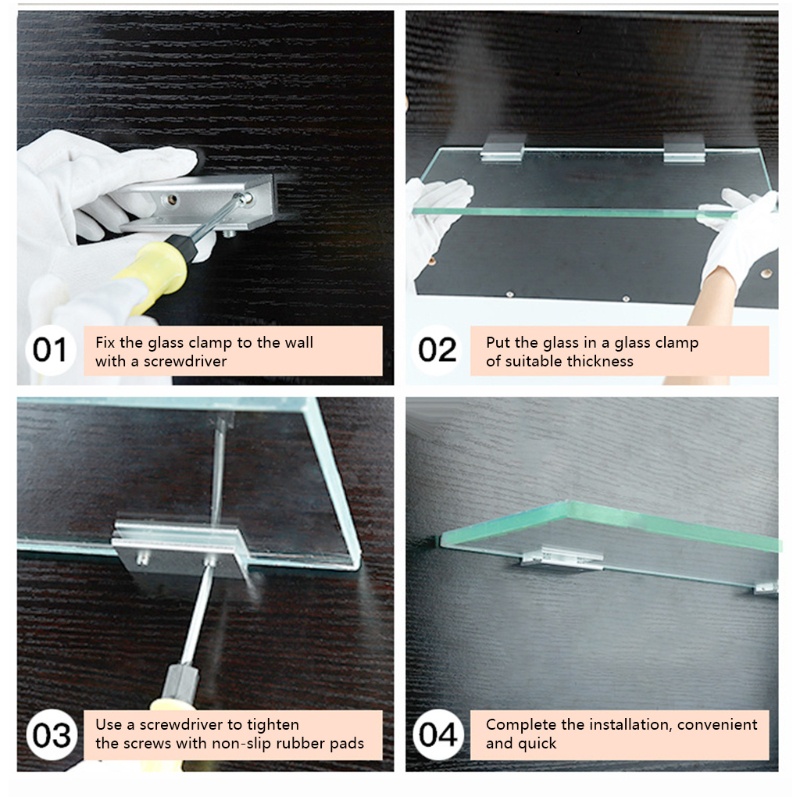 01 Fix the glass clamp to the wall with a screwdriver

02 Put the glass in a glass clamp of suitable thickness

03 Use a screwdriver to tighten the screws with non-slip rubber pads

04 Complete the installation, convenient and quick