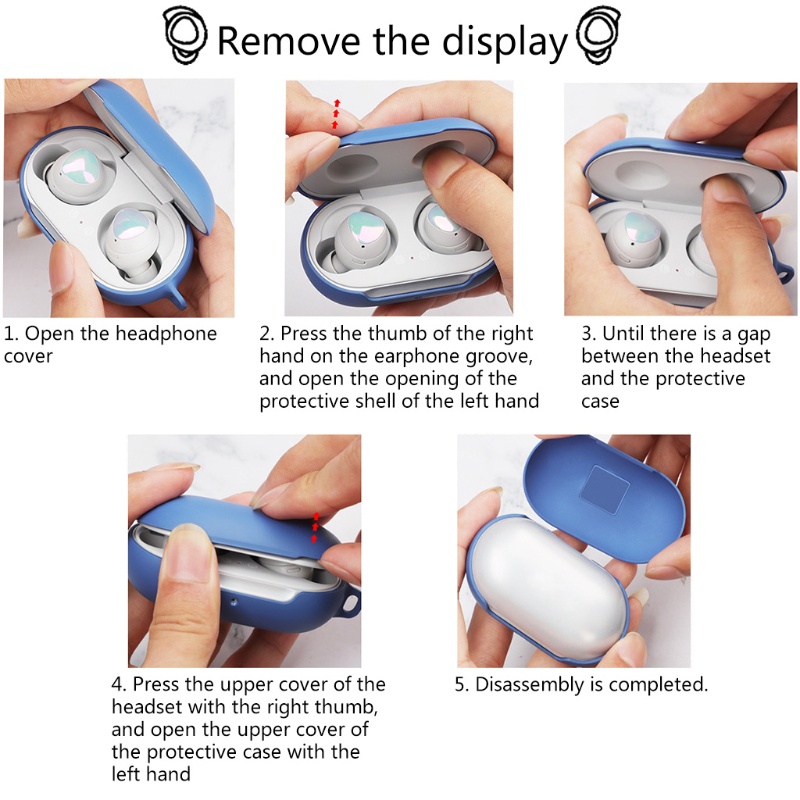 Remove the display

1. Open the headphone cover

2. Press the thumb of the right hand on the earphone groove, and open the opening of the protective shell of the left hand

3. Until there is a gap between the headset and the protective case

4. Press the upper cover of the headset with the right thumb, and open the upper cover of the protective case with the left hand

5. Disassembly is completed.