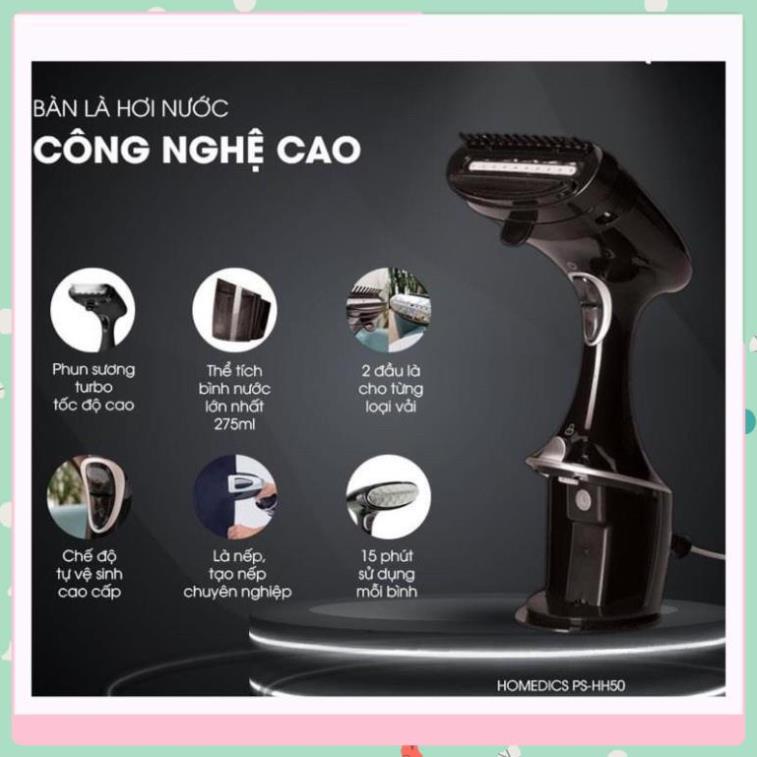 BÀN LÀ HƠI NƯỚC
CÔNG NGHỆ CAO

Phun sương turbo tốc độ cao

Thể tích bình nước lớn nhất 275ml

2 đầu là cho từng loại vải

Chế độ tự vệ sinh cao cấp

Là nếp, tạo nếp chuyên nghiệp

15 phút sử dụng mỗi bình

HOMEDICS PS-HH50