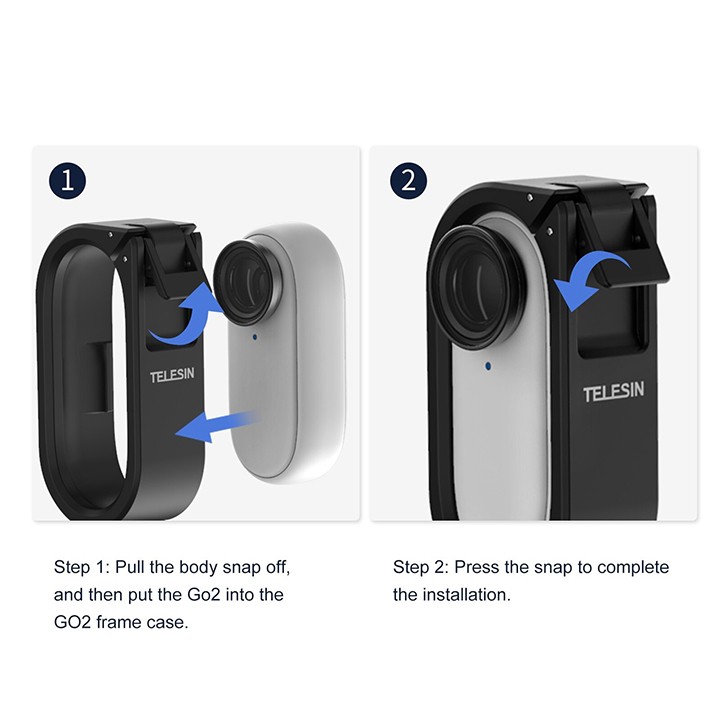 1

TELESIN

Step 1: Pull the body snap off, and then put the Go2 into the GO2 frame case.

2

TELESIN

Step 2: Press the snap to complete the installation.