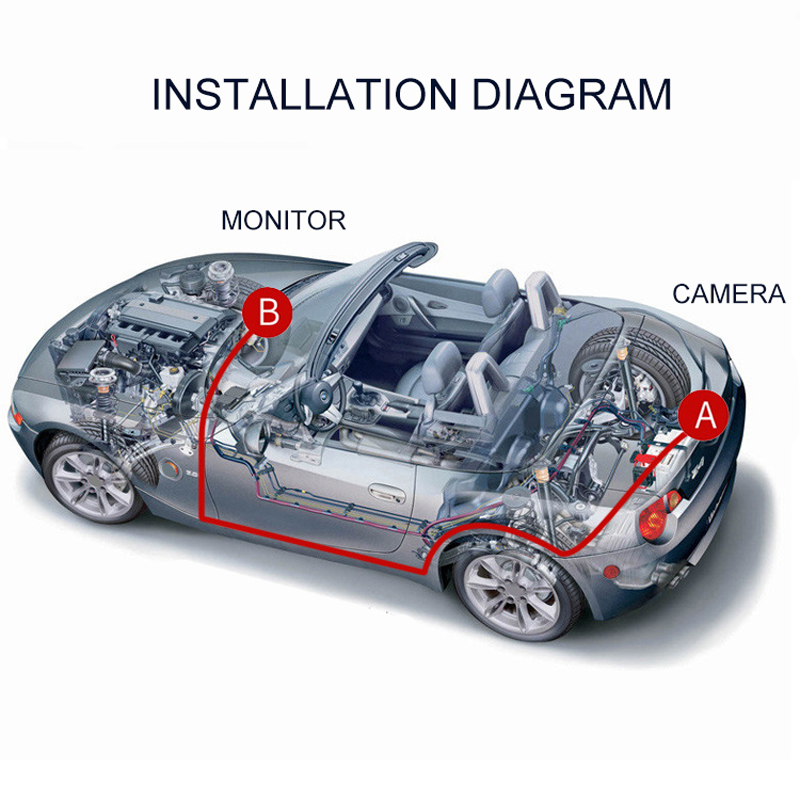 INSTALLATION DIAGRAM

MONITOR

CAMERA

B

A