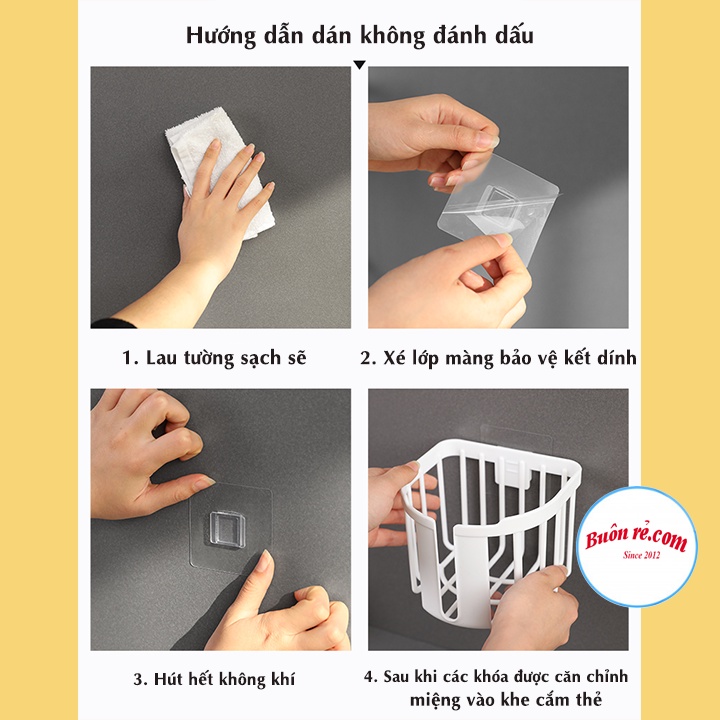 Hướng dẫn dán không đánh dấu

1. Lau tường sạch sẽ

2. Xé lớp màng bảo vệ kết dính

3. Hút hết không khí

4. Sau khi các khóa được căn chỉnh miệng vào khe cắm thẻ

Buôn rẻ.com
Since 2012