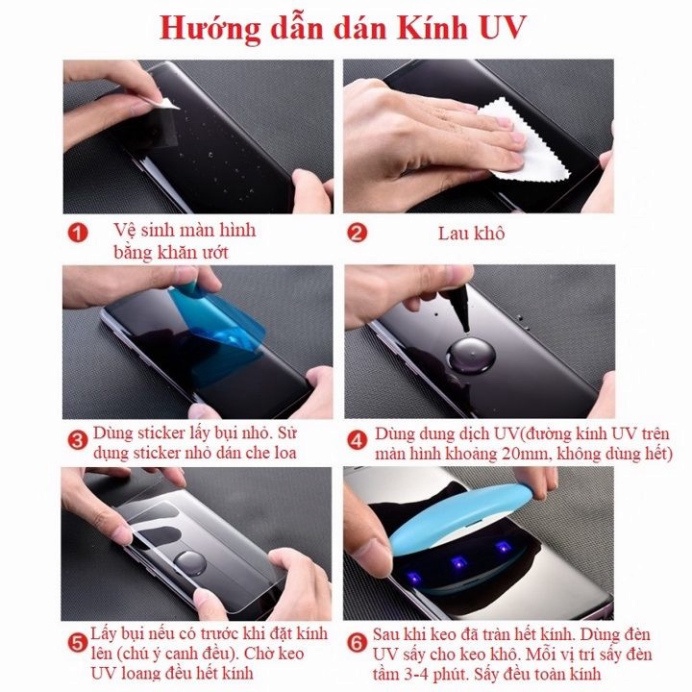 Hướng dẫn dán Kính UV

1 Vệ sinh màn hình bằng khăn ướt

2 Lau khô

3 Dùng sticker lấy bụi nhỏ. Sử dụng sticker nhỏ dán che loa

4 Dùng dung dịch UV(đường kính UV trên màn hình khoảng 20mm, không dùng hết)

5 Lấy bụi nếu có trước khi đặt kính lên (chú ý canh đều). Chờ keo UV loang đều hết kính

6 Sau khi keo đã tràn hết kính. Dùng đèn UV sấy cho keo khô. Mỗi vị trí sấy đèn tầm 3-4 phút. Sấy đều toàn kính