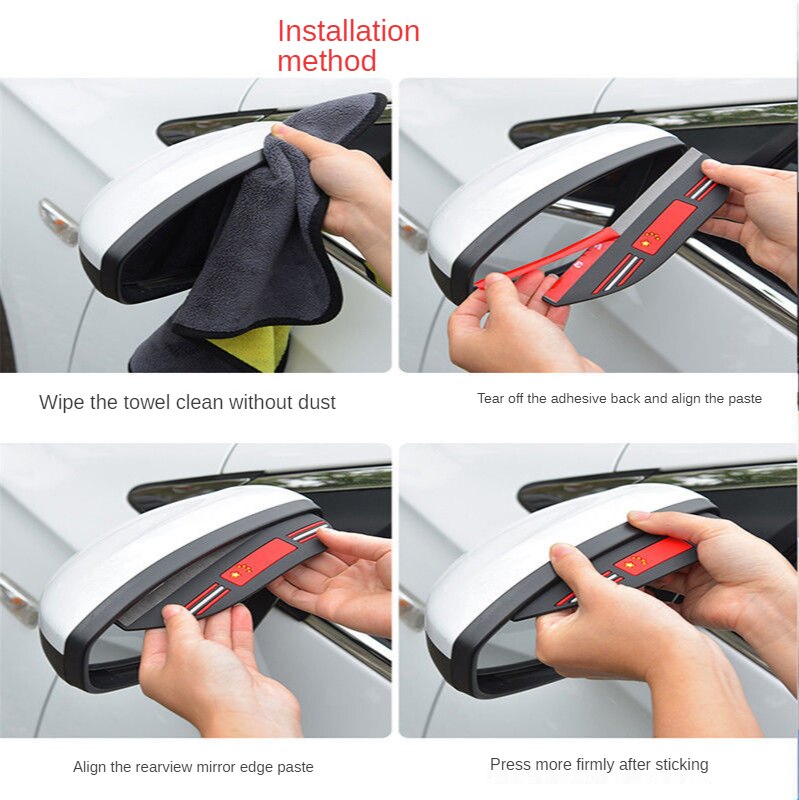 Installation method

Wipe the towel clean without dust

Tear off the adhesive back and align the paste

Align the rearview mirror edge paste

Press more firmly after sticking