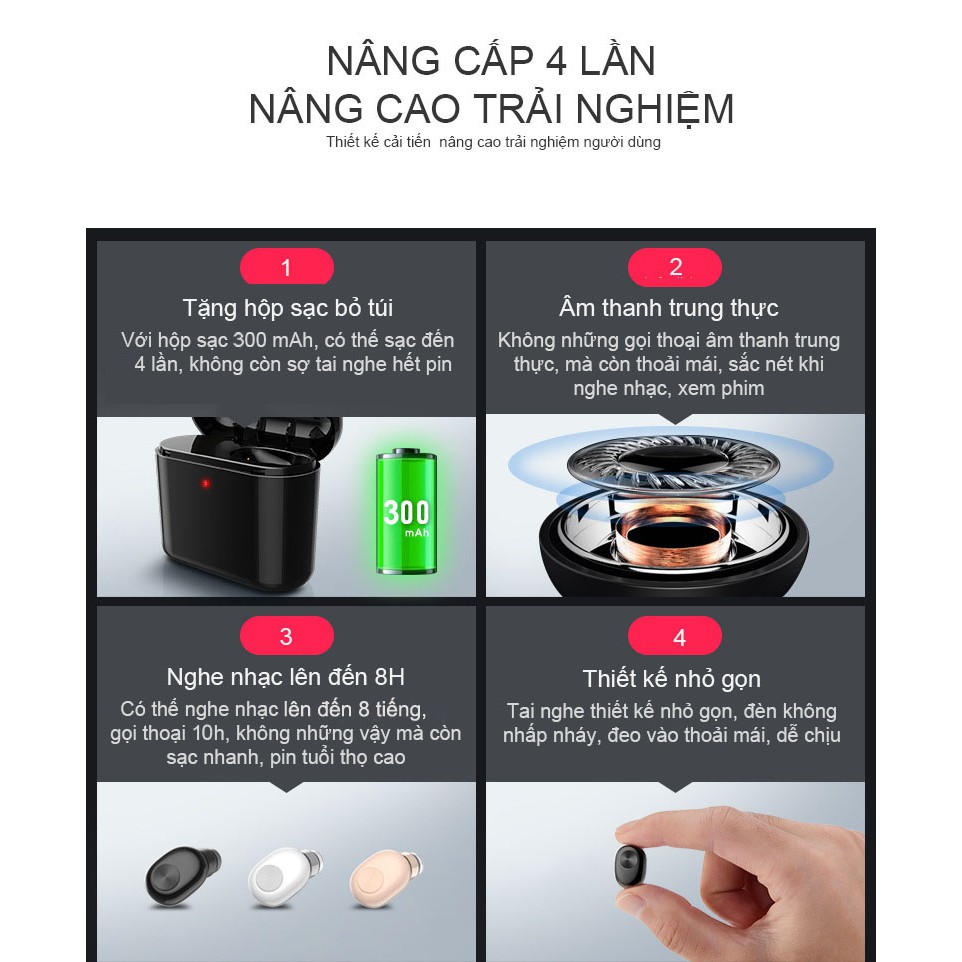 NÂNG CẤP 4 LẦN
NÂNG CAO TRẢI NGHIỆM
Thiết kế cải tiến  nâng cao trải nghiệm người dùng

1
Tặng hộp sạc bỏ túi
Với hộp sạc 300 mAh, có thể sạc đến 4 lần, không còn sợ tai nghe hết pin

300 mAh

2
Âm thanh trung thực
Không những gọi thoại âm thanh trung thực, mà còn thoải mái, sắc nét khi nghe nhạc, xem phim

3
Nghe nhạc lên đến 8H
Có thể nghe nhạc lên đến 8 tiếng, gọi thoại 10h, không những vậy mà còn sạc nhanh, pin tuổi thọ cao

4
Thiết kế nhỏ gọn
Tai nghe thiết kế nhỏ gọn, đèn không nhấp nháy, đeo vào thoải mái, dễ chịu