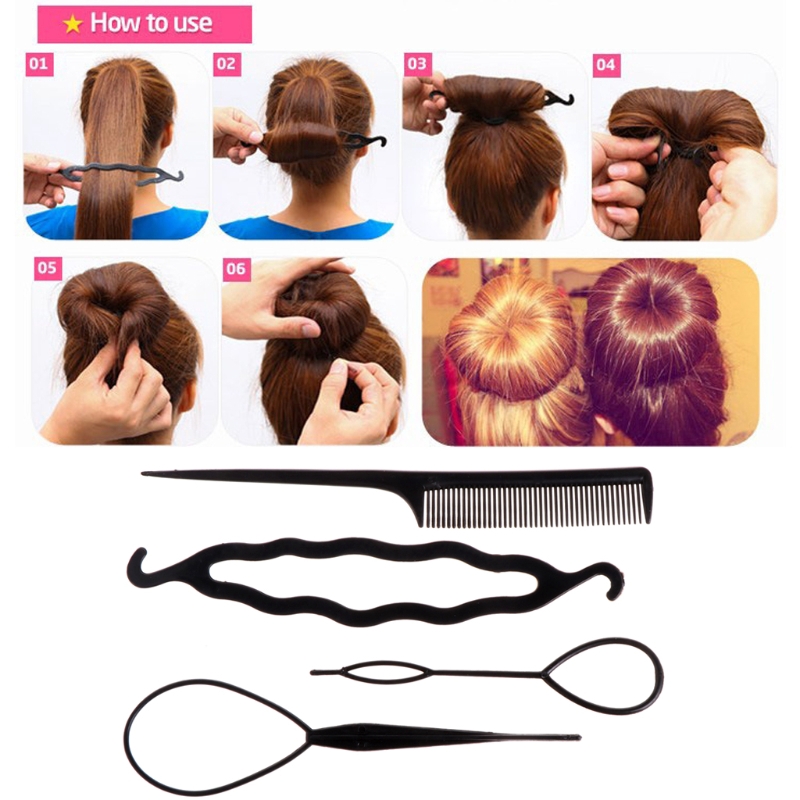 ★ How to use

01

02

03

04

05

06