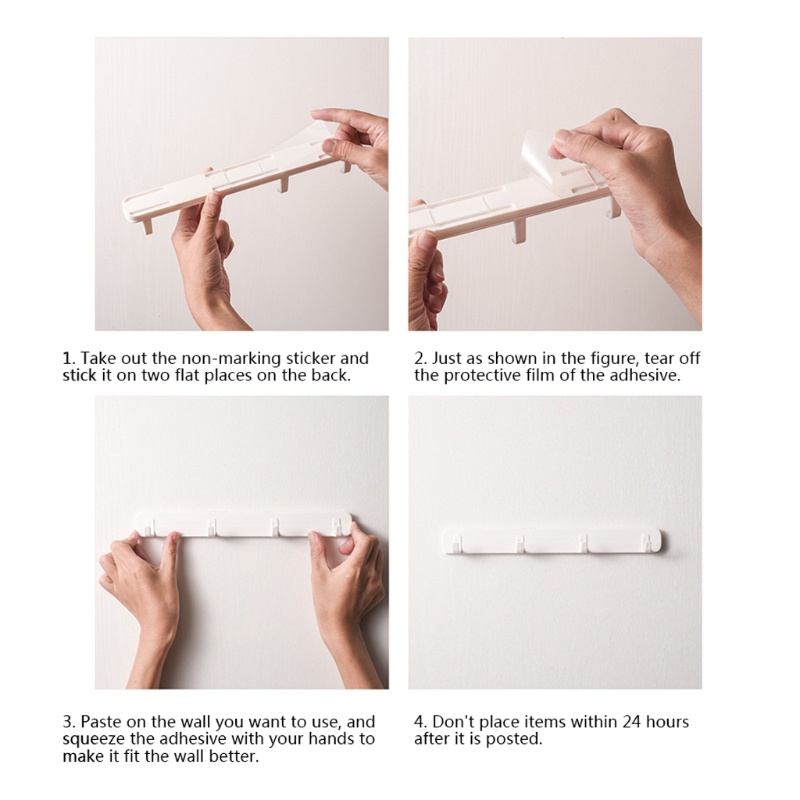 1. Take out the non-marking sticker and stick it on two flat places on the back.

2. Just as shown in the figure, tear off the protective film of the adhesive.

3. Paste on the wall you want to use, and squeeze the adhesive with your hands to make it fit the wall better.

4. Don't place items within 24 hours after it is posted.