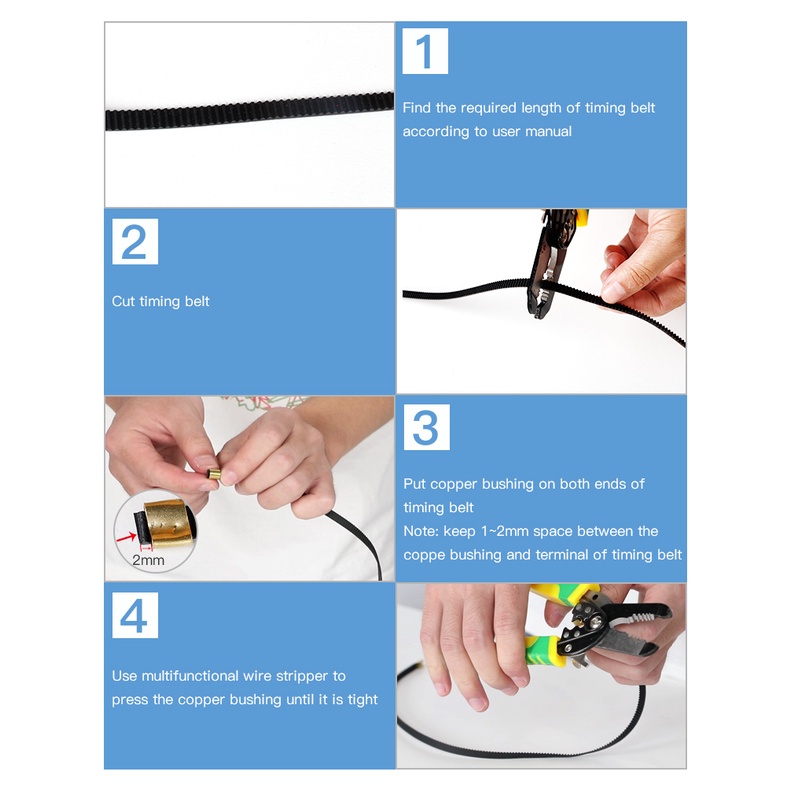 1

Find the required length of timing belt according to user manual

2

Cut timing belt

2mm

3

Put copper bushing on both ends of timing belt
Note: keep 1~2mm space between the coppe bushing and terminal of timing belt

4

Use multifunctional wire stripper to press the copper bushing until it is tight