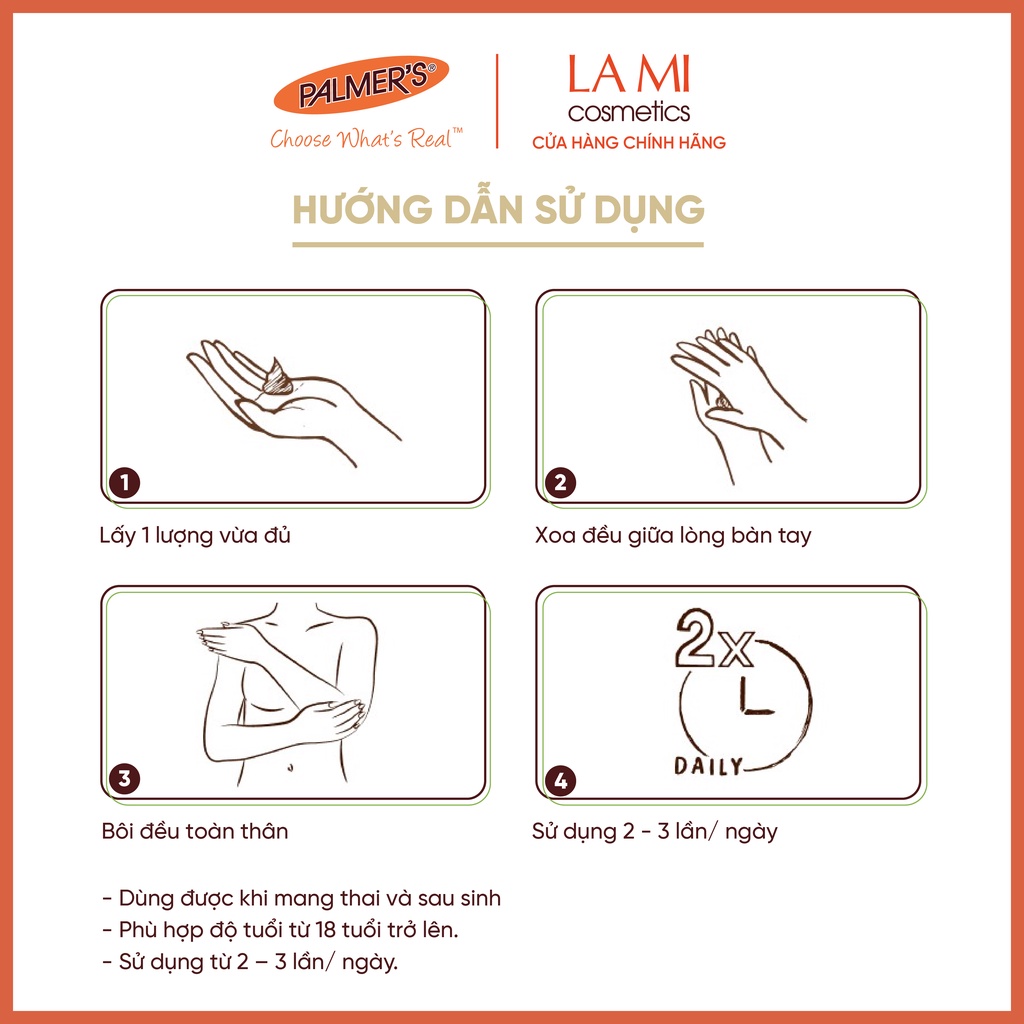 PALMER'S®
Choose What's Real™

LA MI
cosmetics
CỬA HÀNG CHÍNH HÃNG

HƯỚNG DẪN SỬ DỤNG

1
Lấy 1 lượng vừa đủ

2
Xoa đều giữa lòng bàn tay

3
Bôi đều toàn thân

2x
DAILY
4
Sử dụng 2 - 3 lần/ ngày

- Dùng được khi mang thai và sau sinh
- Phù hợp độ tuổi từ 18 tuổi trở lên.
- Sử dụng từ 2 – 3 lần/ ngày.