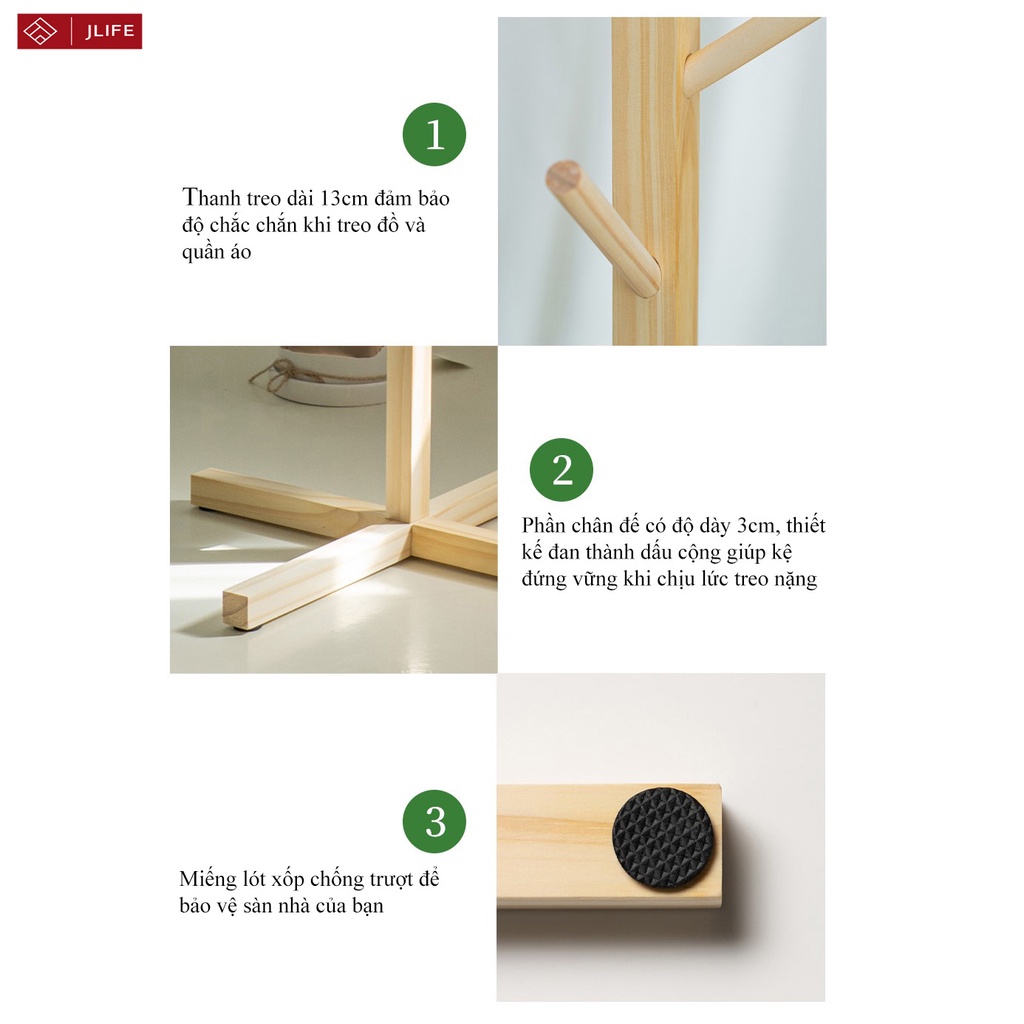 JLIFE

1

Thanh treo dài 13cm đảm bảo độ chắc chắn khi treo đồ và quần áo

2

Phần chân đế có độ dày 3cm, thiết kế đan thành dấu cộng giúp kệ đứng vững khi chịu lức treo nặng

3

Miếng lót xốp chống trượt để bảo vệ sàn nhà của bạn