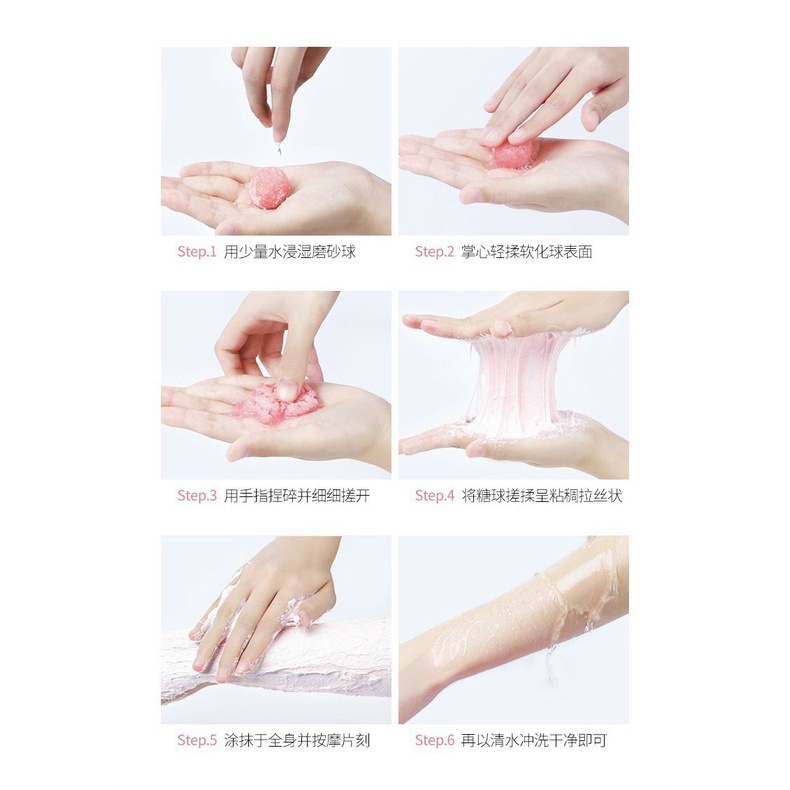 Step.1 用少量水浸湿磨砂球

Step.2 掌心轻揉软化球表面

Step.3 用手指捏碎并细细搓开

Step.4 将糖球搓揉呈粘稠拉丝状

Step.5 涂抹于全身并按摩片刻

Step.6 再以清水冲洗干净即可