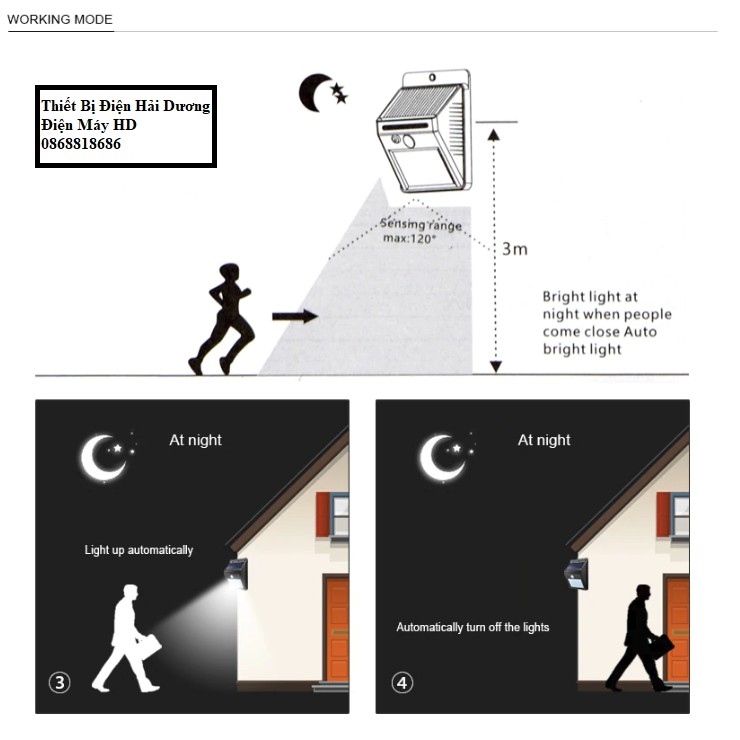 WORKING MODE

Thiết Bị Điện Hải Dương
Điện Máy HD
0868818686

Sensing range
max:120°

3m

Bright light at night when people come close Auto bright light

At night

Light up automatically

③

At night

Automatically turn off the lights

④