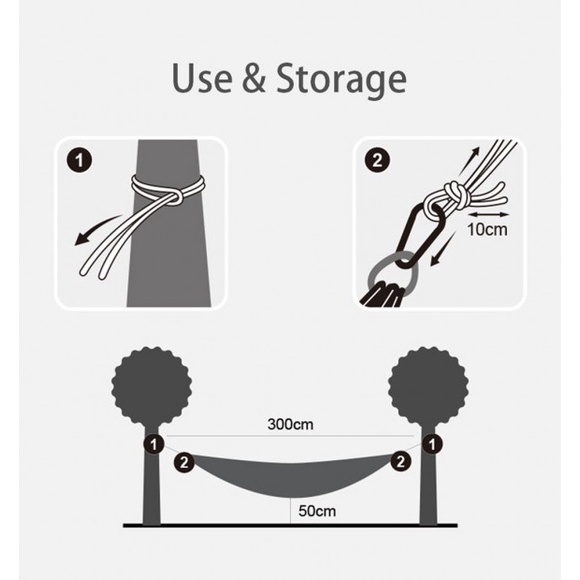 Use & Storage

1

2

10cm

300cm

1

2

2

1

50cm