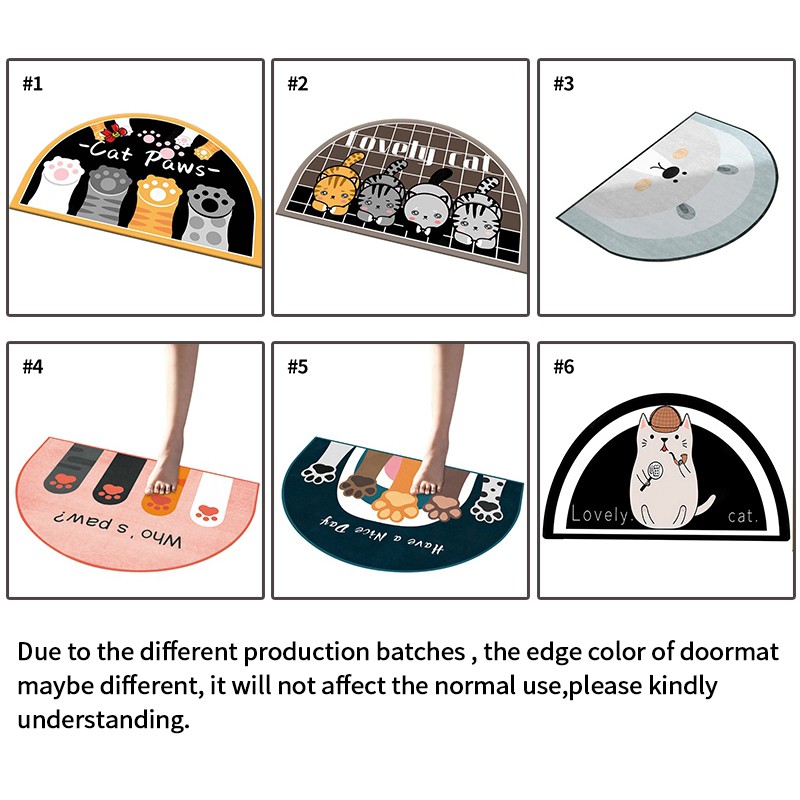 #1

-Cat Paws-

#2

Lovely cat

#3

#4

Who's paw?

#5

Have a Nice Day

#6

Lovely. cat.

Due to the different production batches , the edge color of doormat maybe different, it will not affect the normal use,please kindly understanding.