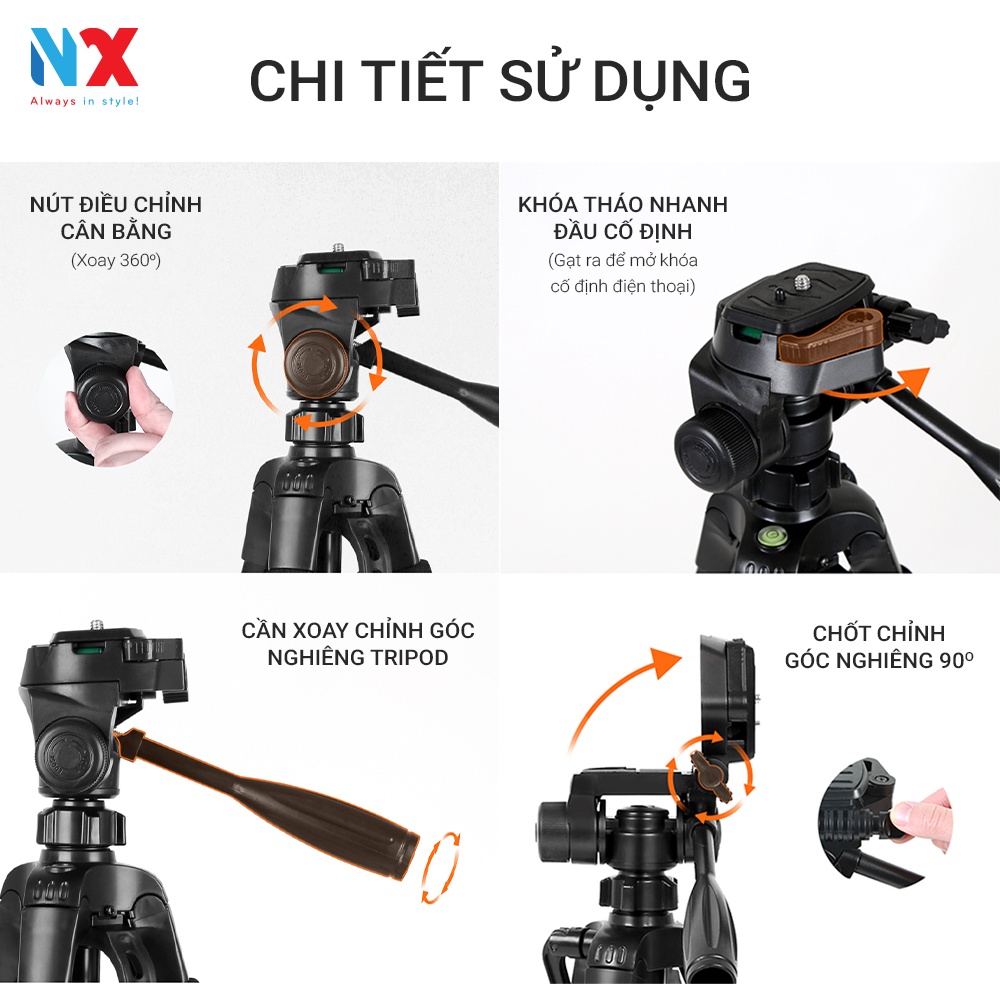 NX
Always in style!

CHI TIẾT SỬ DỤNG

NÚT ĐIỀU CHỈNH CÂN BẰNG
(Xoay 360º)

KHÓA THÁO NHANH ĐẦU CỐ ĐỊNH
(Gạt ra để mở khóa cố định điện thoại)

CẦN XOAY CHỈNH GÓC NGHIÊNG TRIPOD

CHỐT CHỈNH GÓC NGHIÊNG 90º