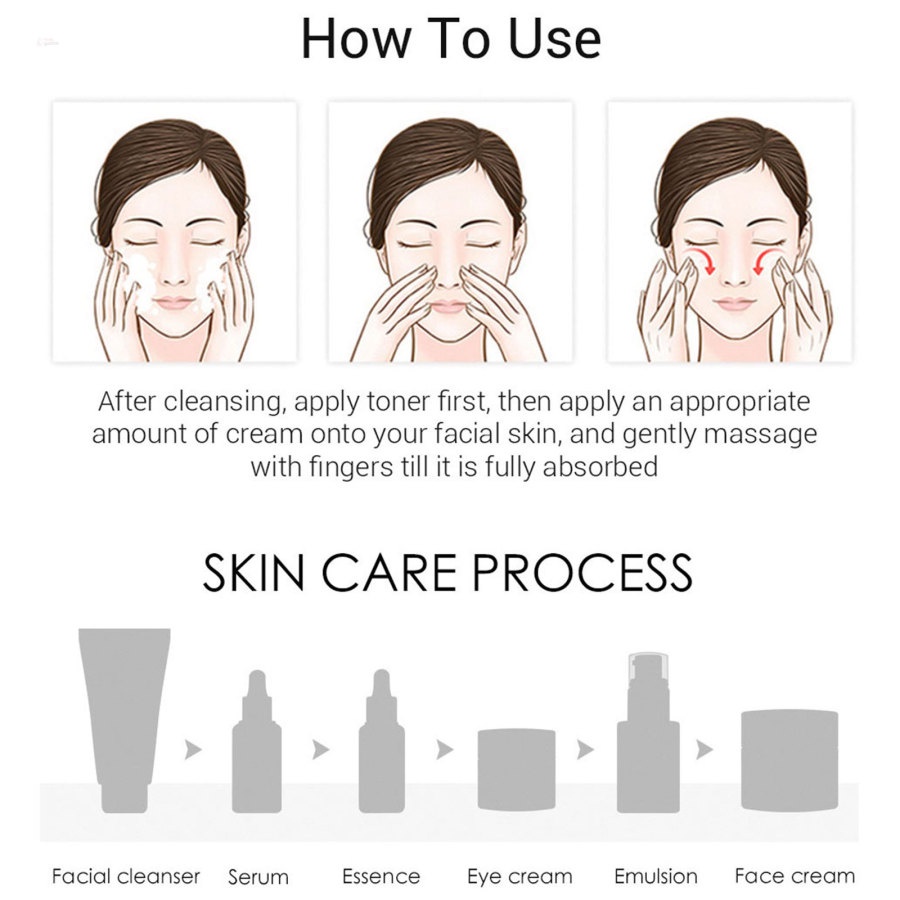 How To Use

After cleansing, apply toner first, then apply an appropriate amount of cream onto your facial skin, and gently massage with fingers till it is fully absorbed

SKIN CARE PROCESS

Facial cleanser Serum Essence Eye cream Emulsion Face cream