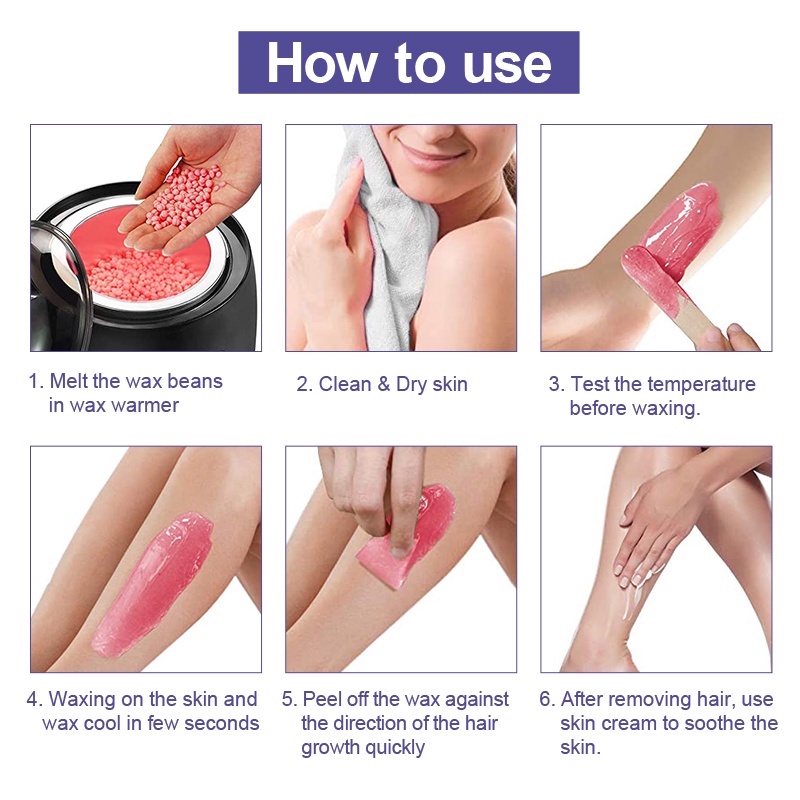 How to use

1. Melt the wax beans in wax warmer

2. Clean & Dry skin

3. Test the temperature before waxing.

4. Waxing on the skin and wax cool in few seconds

5. Peel off the wax against the direction of the hair growth quickly

6. After removing hair, use skin cream to soothe the skin.