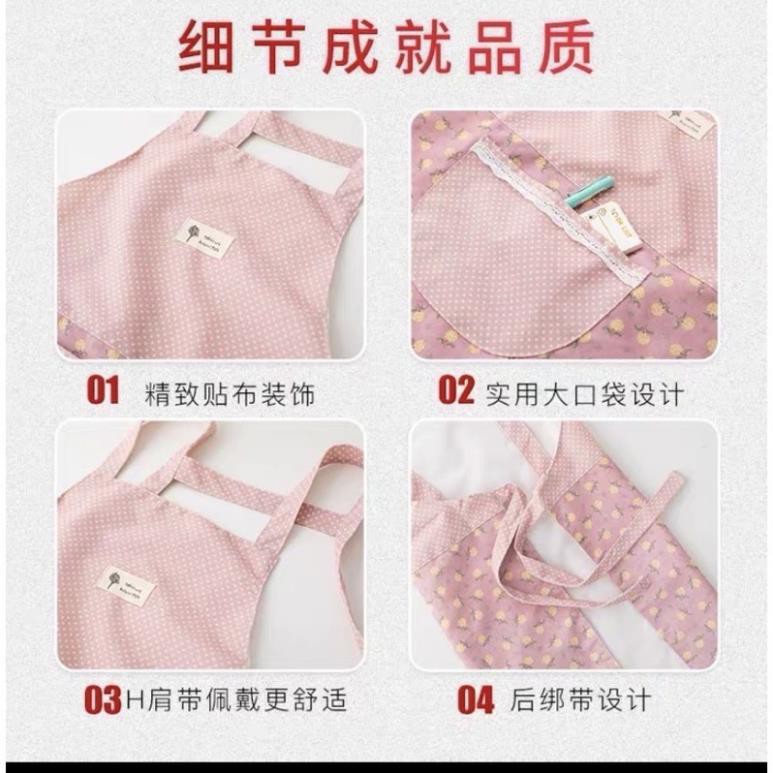 细节成就品质

01 精致贴布装饰

02 实用大口袋设计

03 H肩带佩戴更舒适

04 后绑带设计