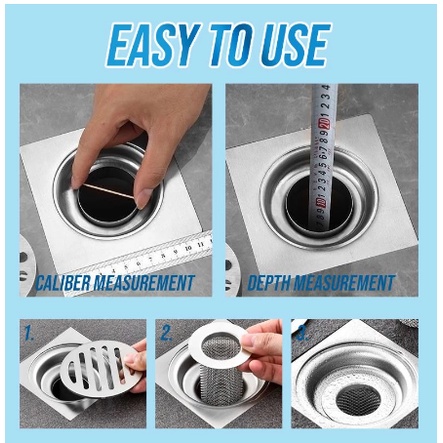 EASY TO USE

CALIBER MEASUREMENT

DEPTH MEASUREMENT

1.

2.

3.