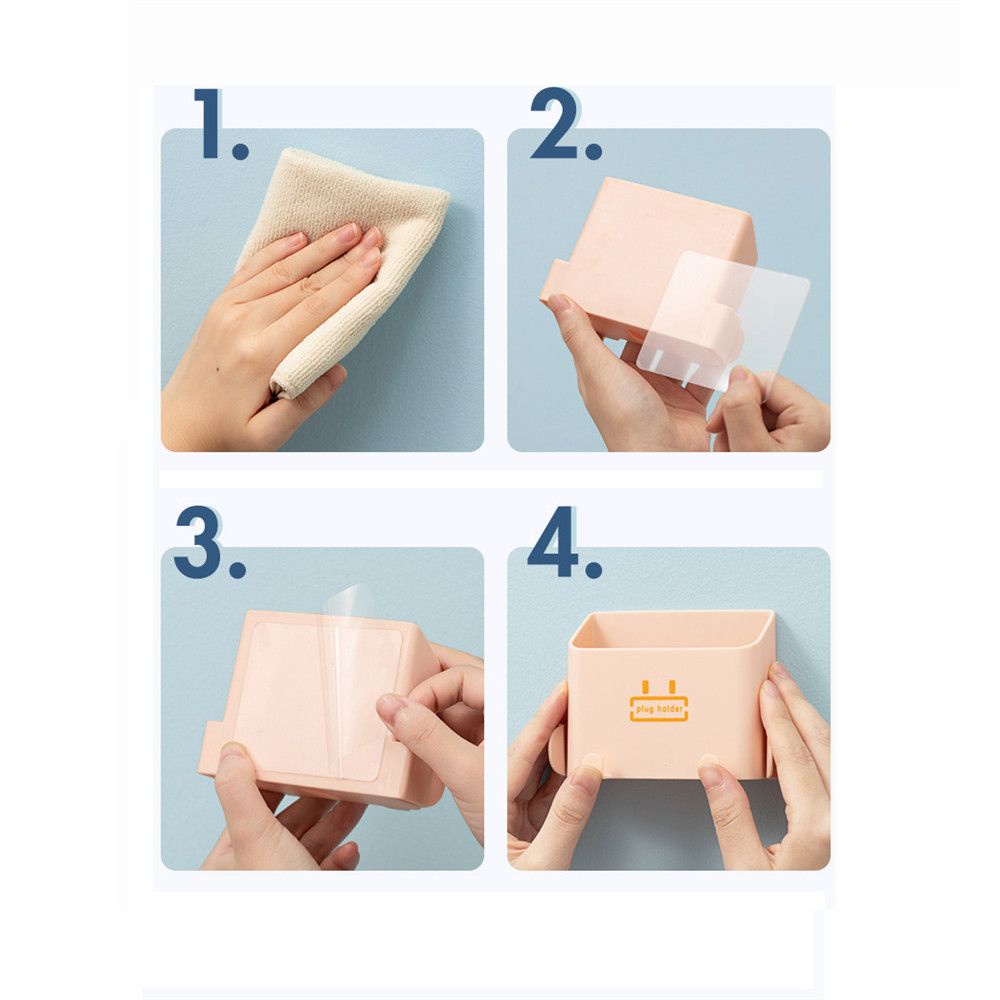 1.

2.

3.

4.

plug holder