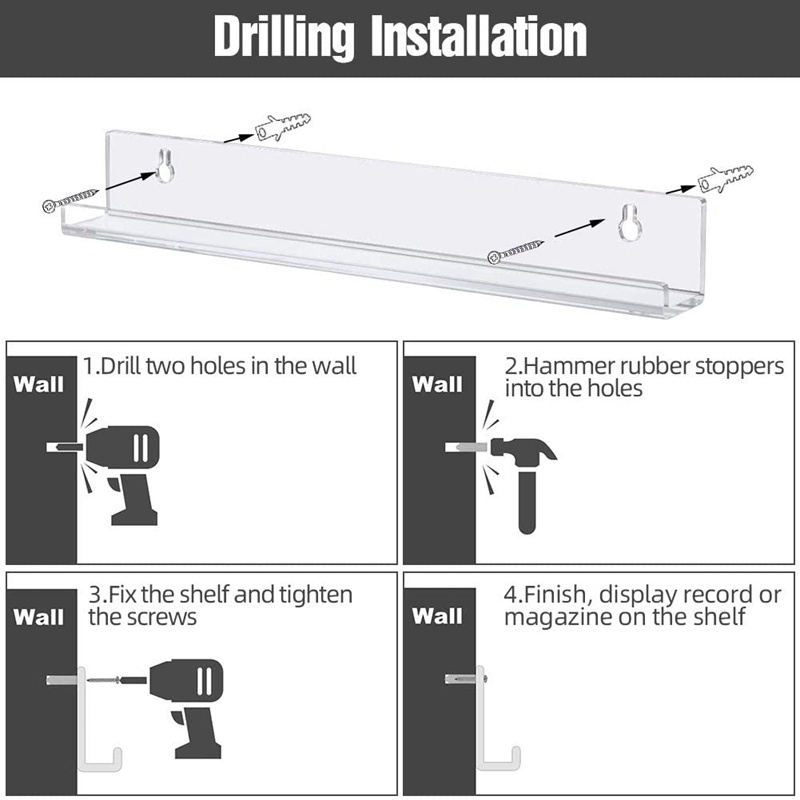 Drilling Installation

Wall

1.Drill two holes in the wall

Wall

2.Hammer rubber stoppers into the holes

Wall

3.Fix the shelf and tighten the screws

Wall

4.Finish, display record or magazine on the shelf