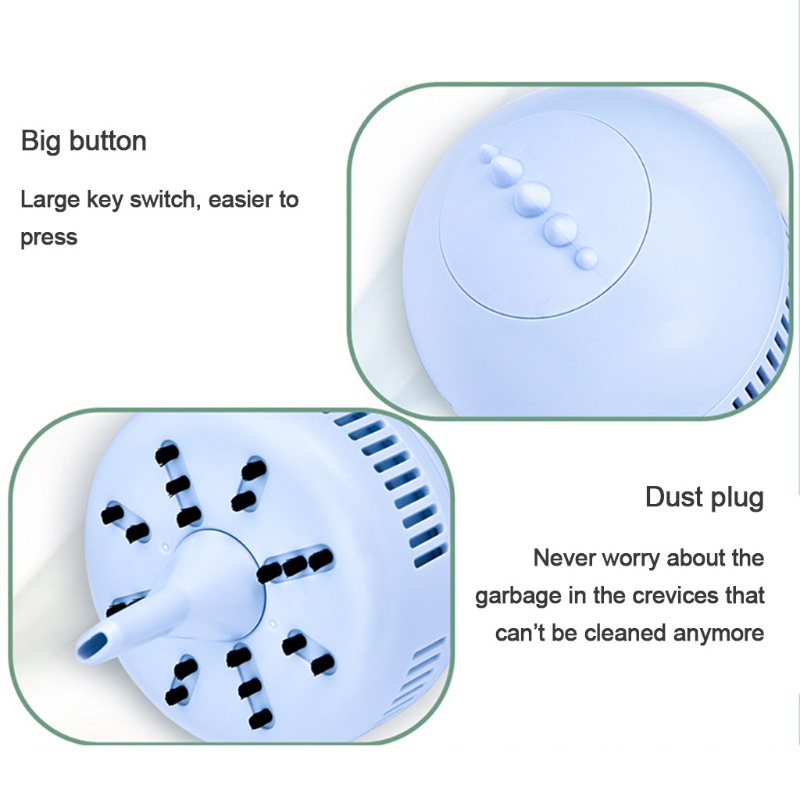 Big button

Large key switch, easier to press

Dust plug

Never worry about the garbage in the crevices that can't be cleaned anymore