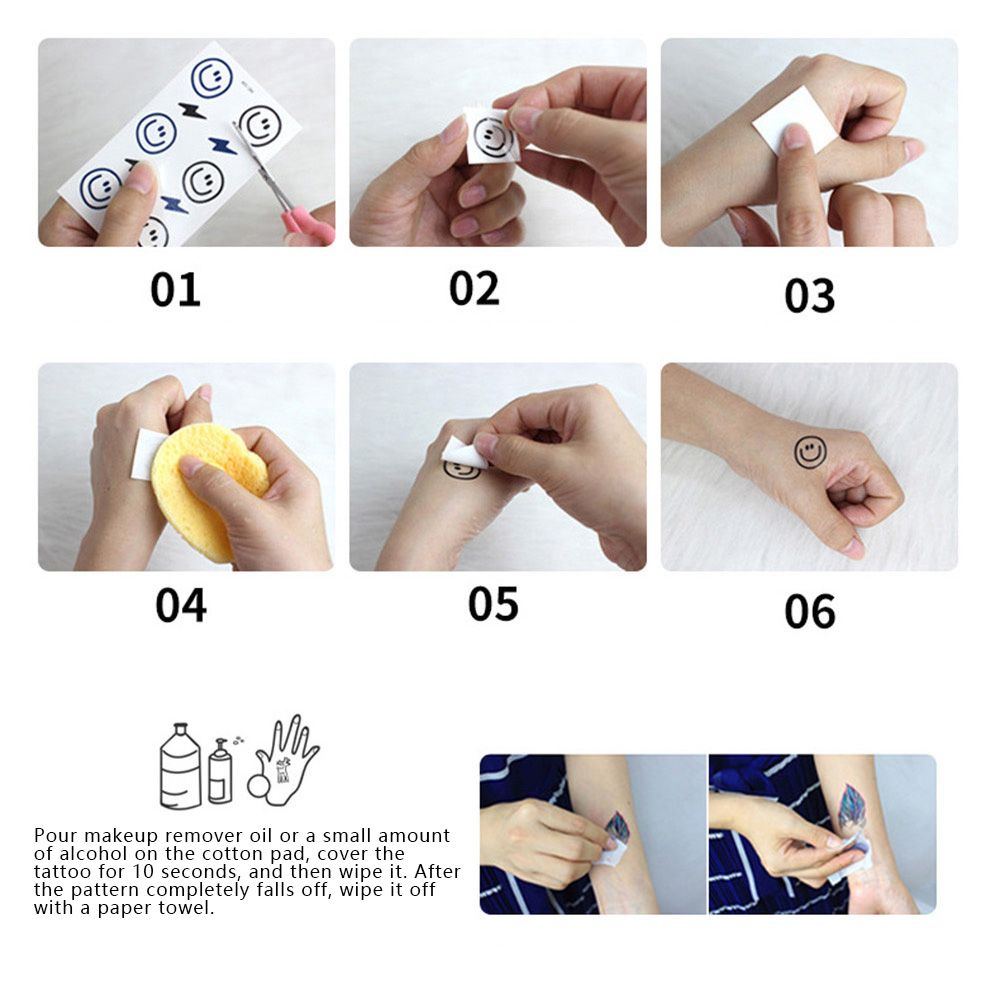 01

02

03

04

05

06

Pour makeup remover oil or a small amount of alcohol on the cotton pad, cover the tattoo for 10 seconds, and then wipe it. After the pattern completely falls off, wipe it off with a paper towel.