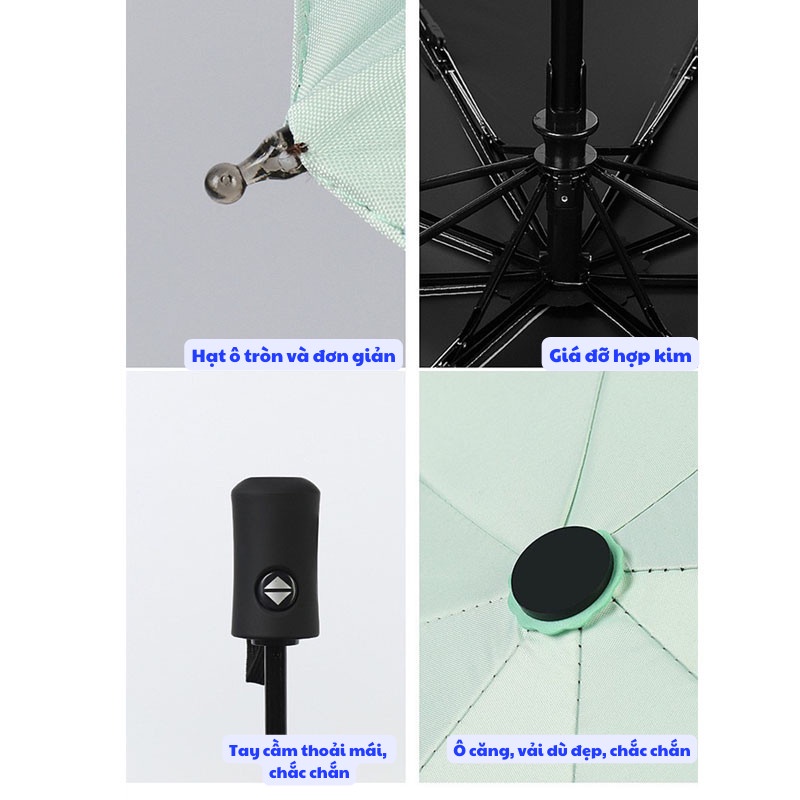 Hạt ô tròn và đơn giản

Giá đỡ hợp kim

Tay cầm thoải mái, chắc chắn

Ô căng, vải dù đẹp, chắc chắn