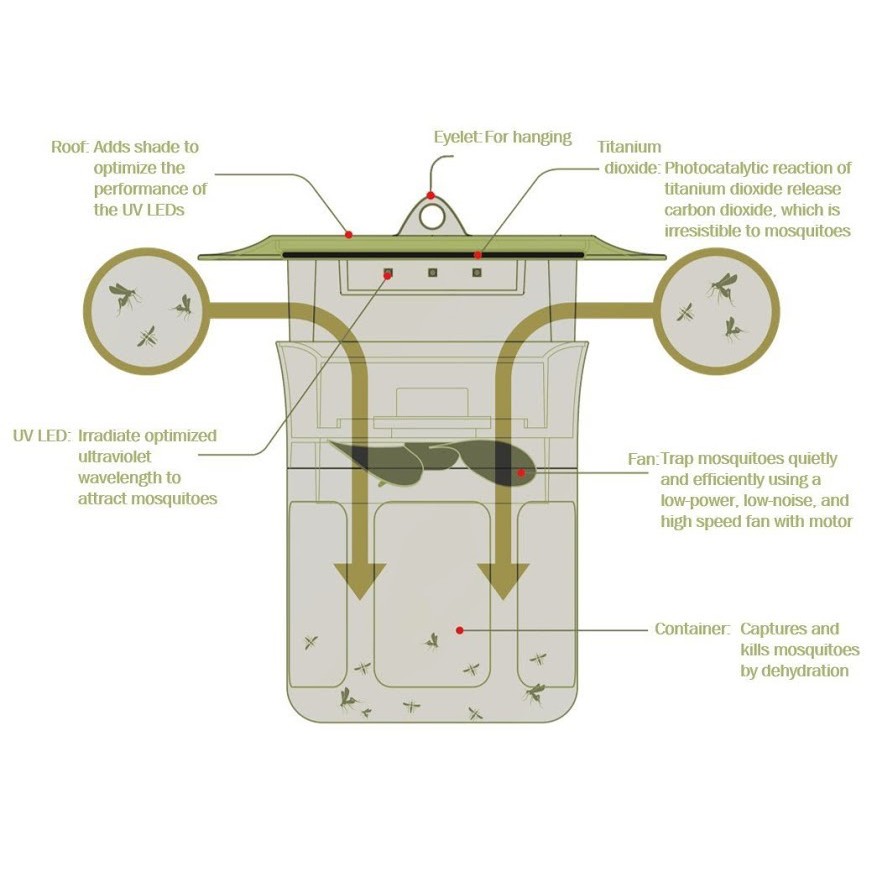 Roof: Adds shade to optimize the performance of the UV LEDs

Eyelet: For hanging

Titanium dioxide: Photocatalytic reaction of titanium dioxide release carbon dioxide, which is irresistible to mosquitoes

UV LED: Irradiate optimized ultraviolet wavelength to attract mosquitoes

Fan: Trap mosquitoes quietly and efficiently using a low-power, low-noise, and high speed fan with motor

Container: Captures and kills mosquitoes by dehydration