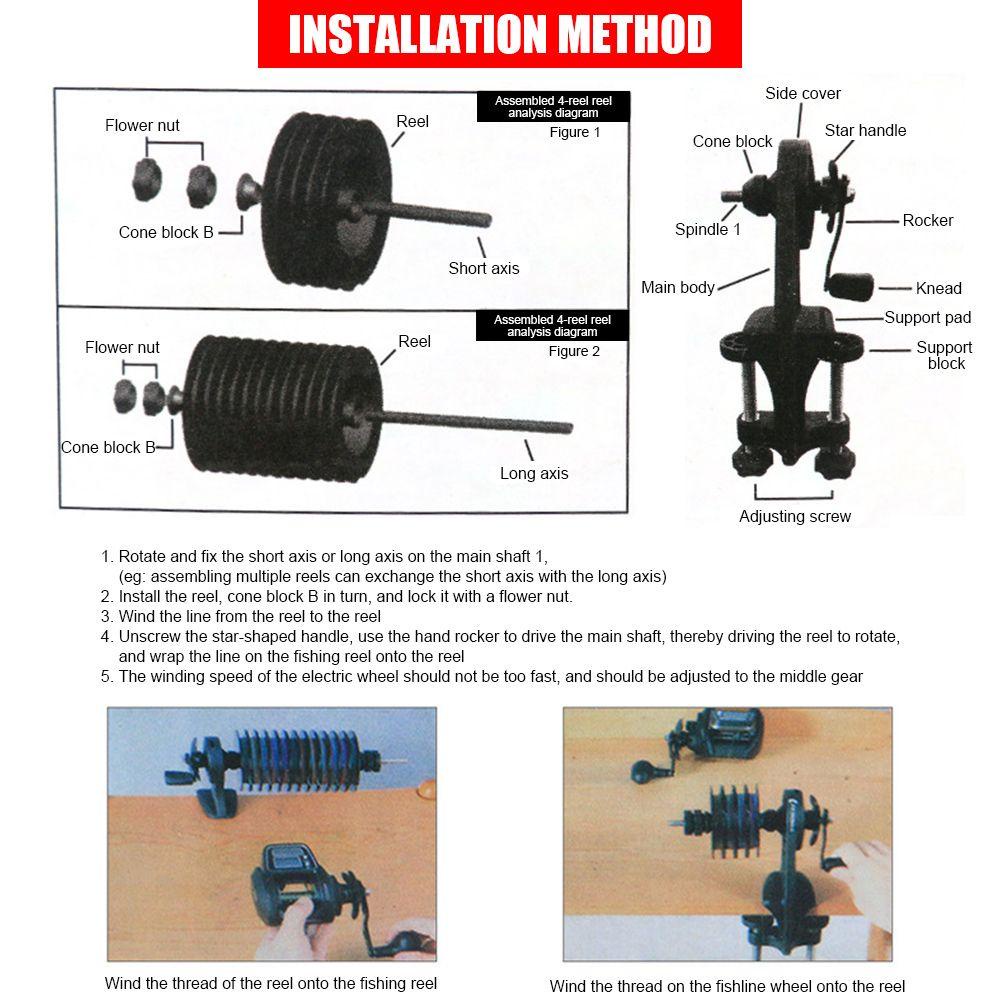 INSTALLATION METHOD

Assembled 4-reel reel analysis diagram
Figure 1

Flower nut
Reel
Cone block B
Short axis

Assembled 4-reel reel analysis diagram
Figure 2

Flower nut
Reel
Cone block B
Long axis

Side cover
Cone block
Star handle
Spindle 1
Rocker
Main body
Knead
Support pad
Support block
Adjusting screw

1. Rotate and fix the short axis or long axis on the main shaft 1, (eg: assembling multiple reels can exchange the short axis with the long axis)
2. Install the reel, cone block B in turn, and lock it with a flower nut.
3. Wind the line from the reel to the reel
4. Unscrew the star-shaped handle, use the hand rocker to drive the main shaft, thereby driving the reel to rotate, and wrap the line on the fishing reel onto the reel
5. The winding speed of the electric wheel should not be too fast, and should be adjusted to the middle gear

Wind the thread of the reel onto the fishing reel

Wind the thread on the fishline wheel onto the reel